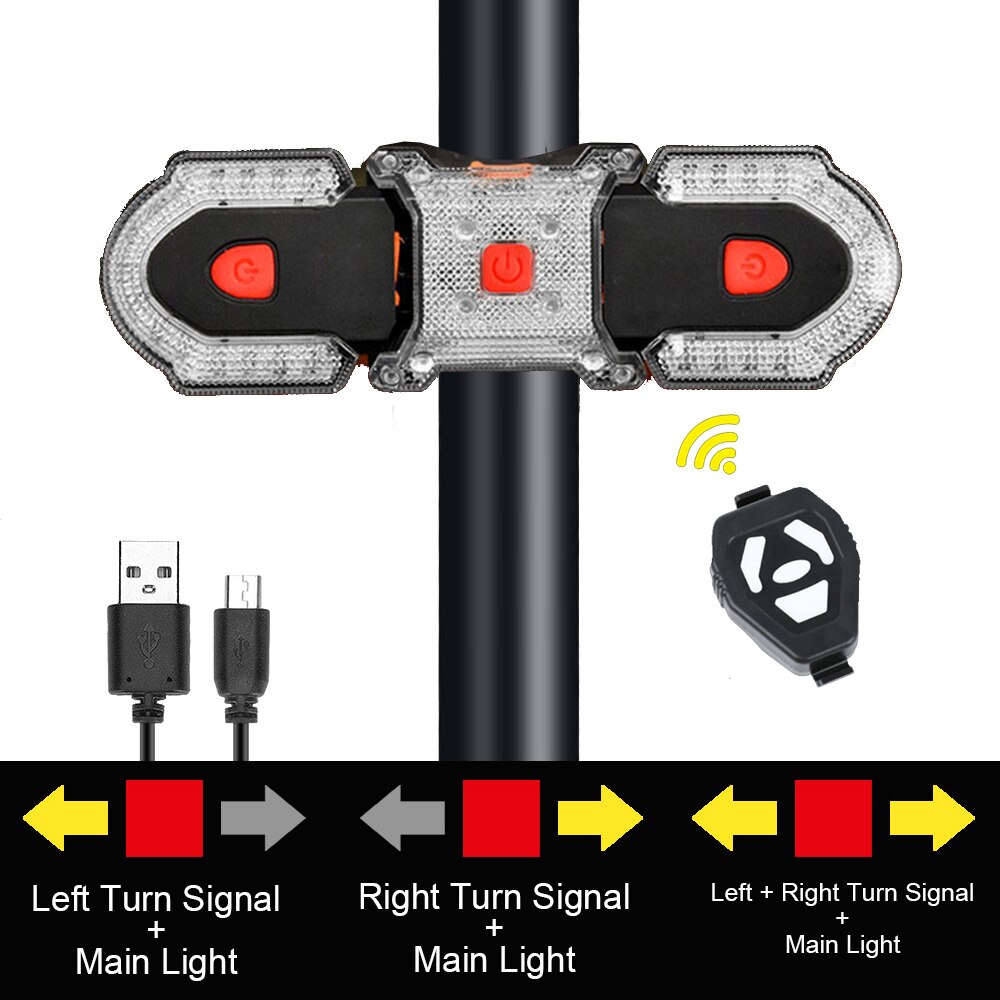 Left Turn Signal
+
Main Light

Right Turn Signal
+
Main Light

Left + Right Turn Signal
+
Main Light