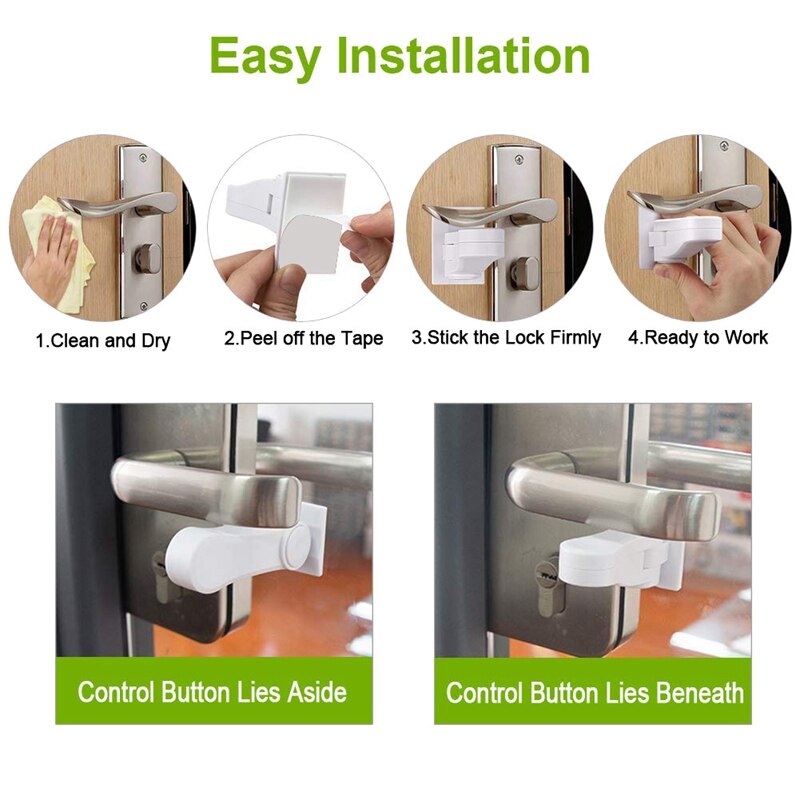 Easy Installation

1.Clean and Dry

2.Peel off the Tape

3.Stick the Lock Firmly

4.Ready to Work

Control Button Lies Aside

Control Button Lies Beneath