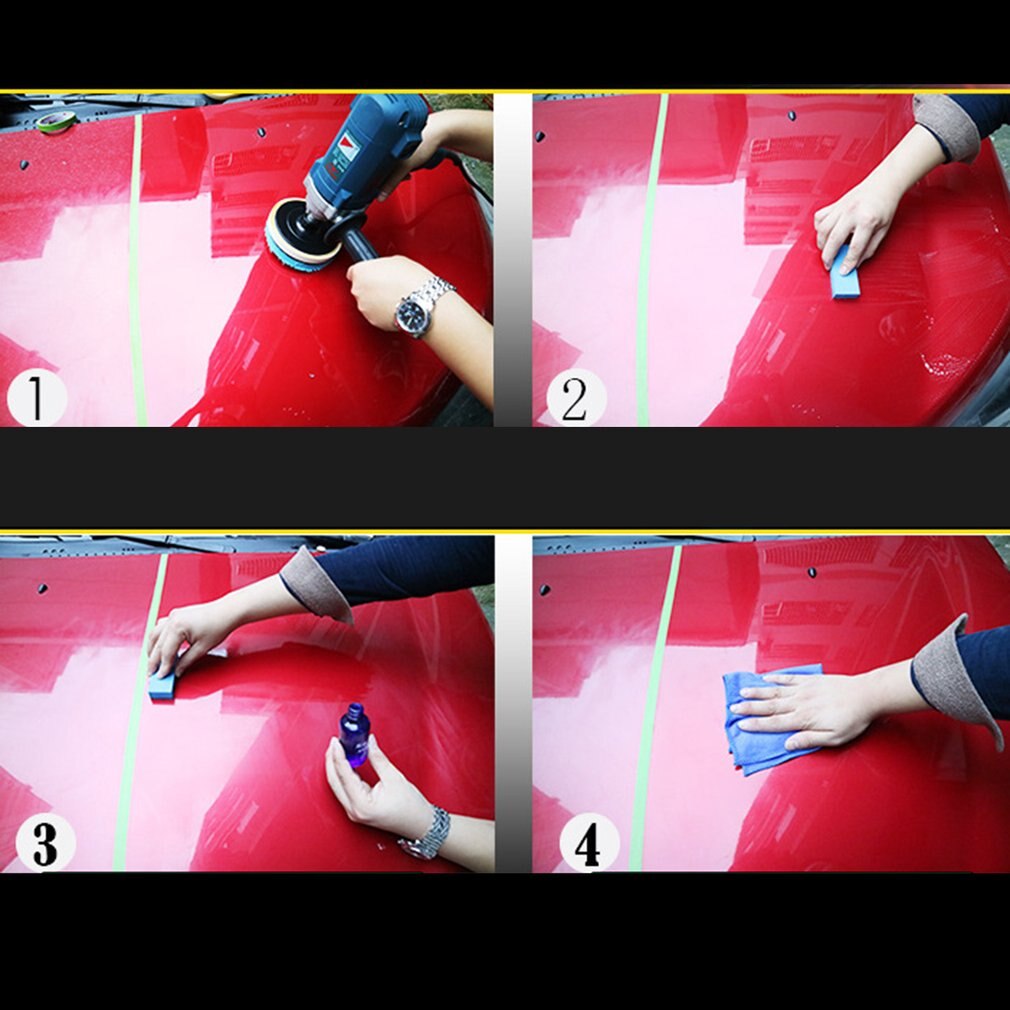 1

2

3

4