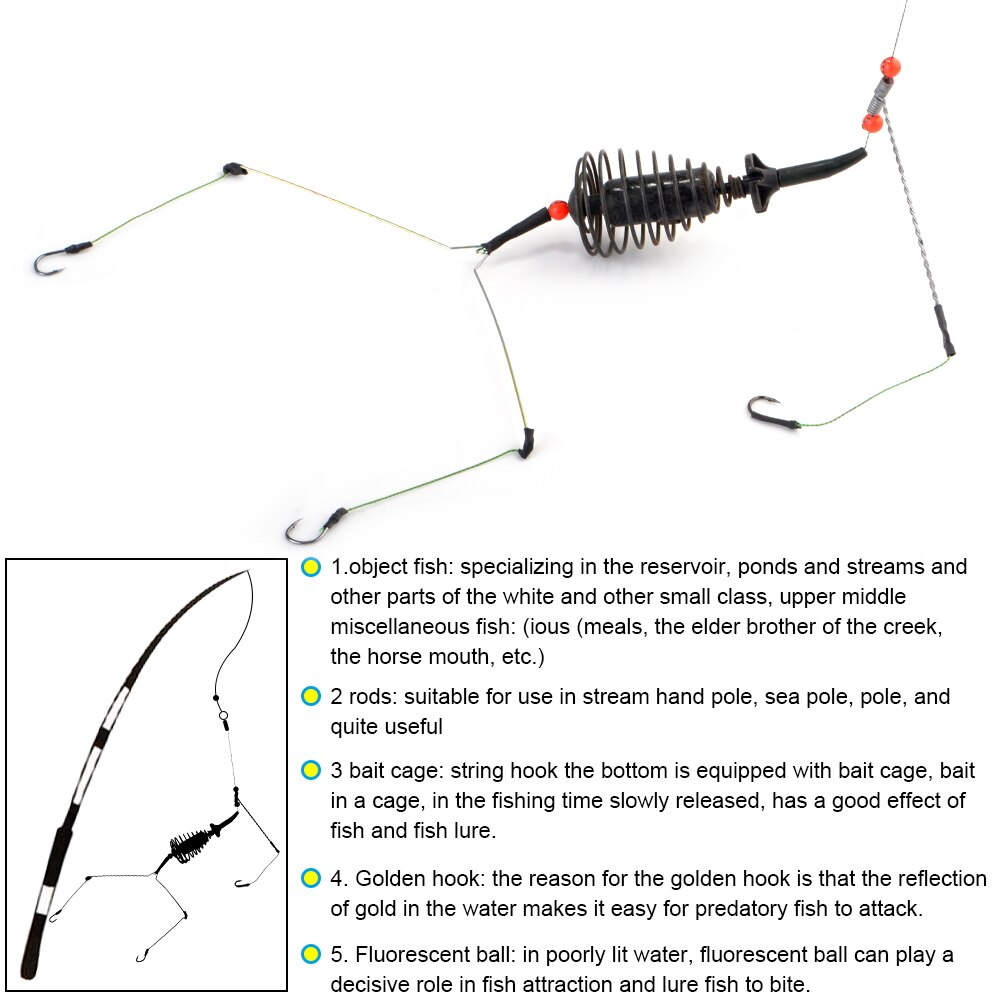 1.object fish: specializing in the reservoir, ponds and streams and other parts of the white and other small class, upper middle miscellaneous fish: (ious (meals, the elder brother of the creek, the horse mouth, etc.)

2 rods: suitable for use in stream hand pole, sea pole, pole, and quite useful

3 bait cage: string hook the bottom is equipped with bait cage, bait in a cage, in the fishing time slowly released, has a good effect of fish and fish lure.

4. Golden hook: the reason for the golden hook is that the reflection of gold in the water makes it easy for predatory fish to attack.

5. Fluorescent ball: in poorly lit water, fluorescent ball can play a decisive role in fish attraction and lure fish to bite.