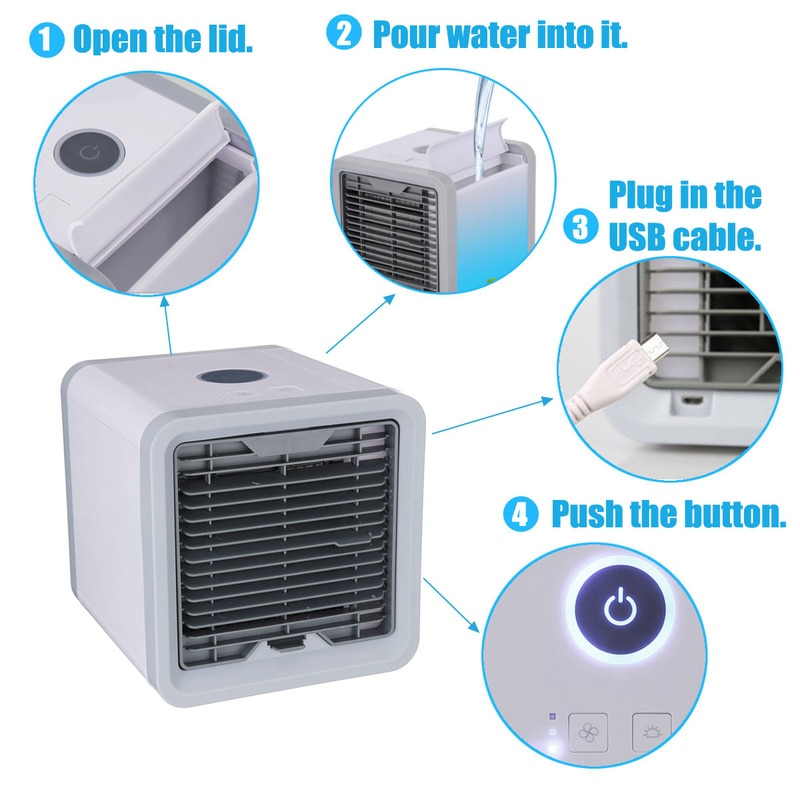 1 Open the lid.

2 Pour water into it.

3 Plug in the USB cable.

4 Push the button.