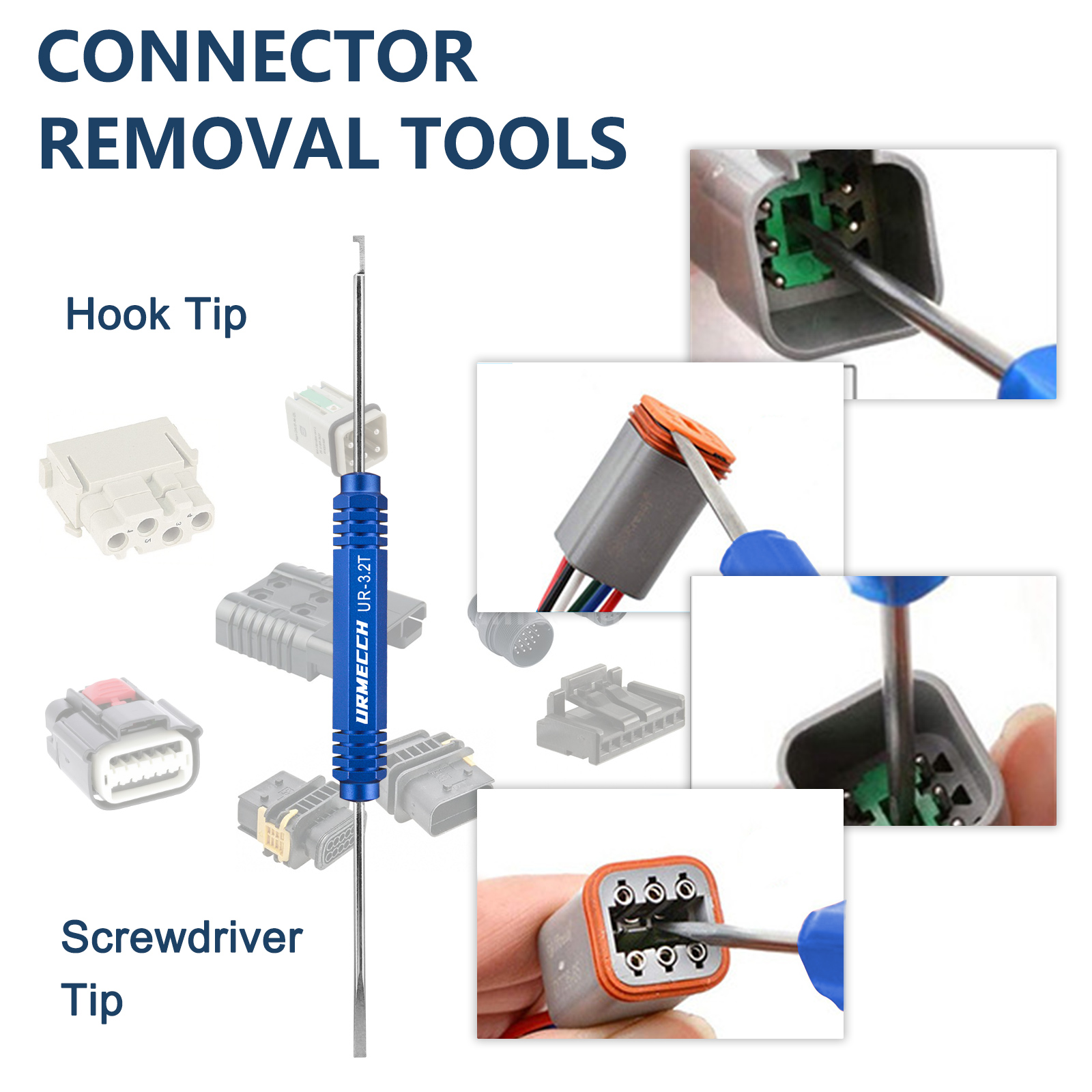 CONNECTOR REMOVAL TOOLS

Hook Tip

URMECCH UR-3.2T

Screwdriver Tip