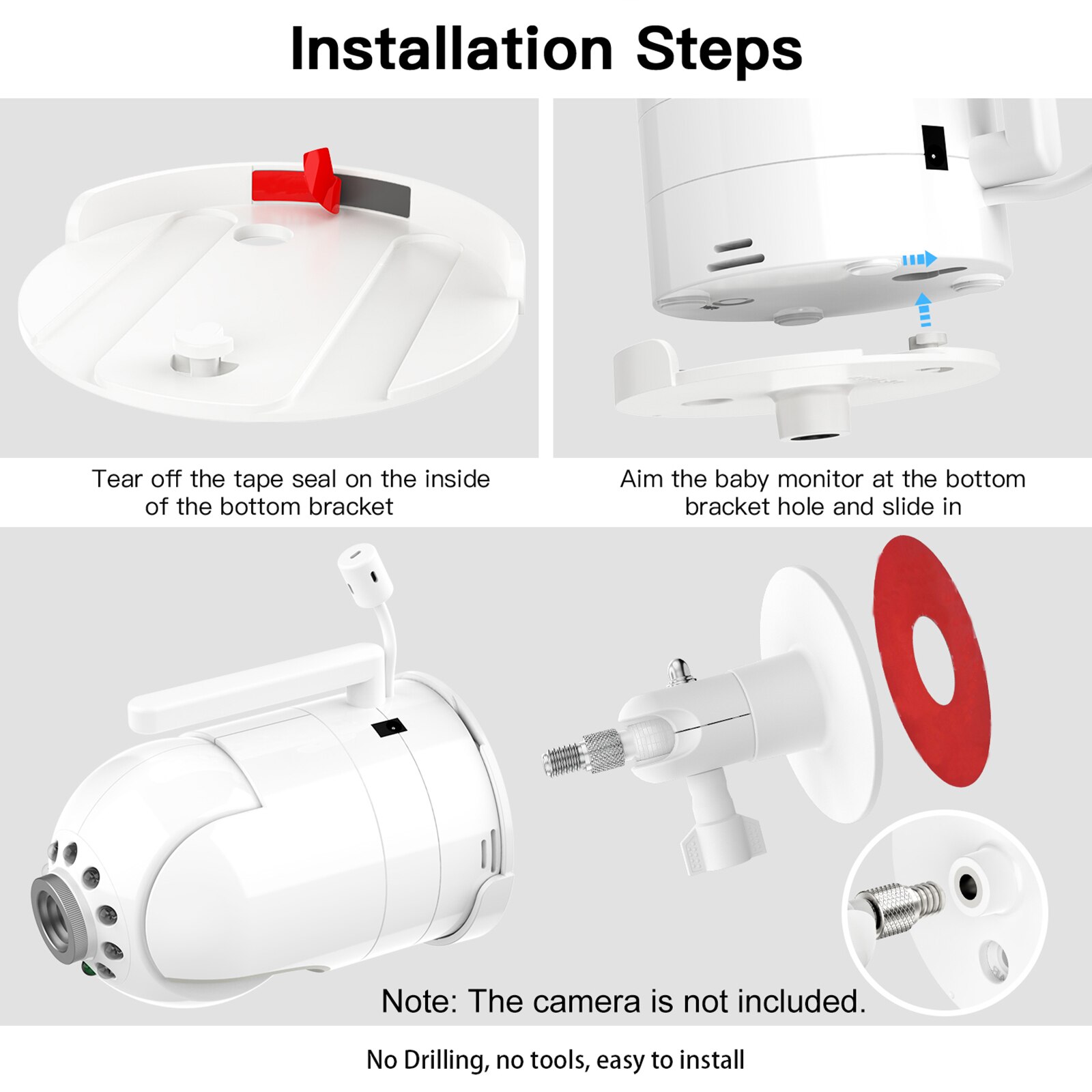 Installation Steps

Tear off the tape seal on the inside of the bottom bracket

Aim the baby monitor at the bottom bracket hole and slide in

Note: The camera is not included.

No Drilling, no tools, easy to install