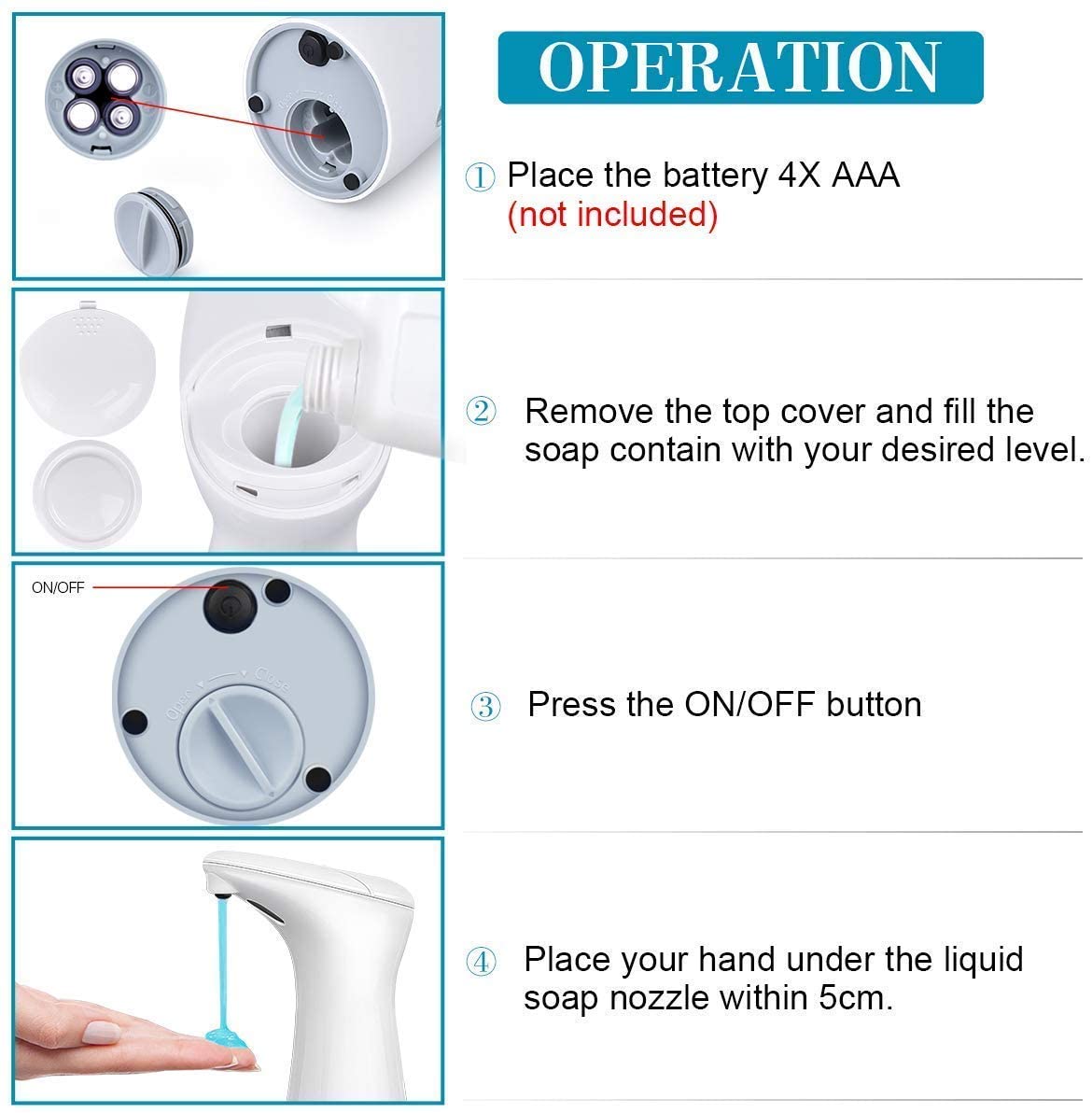 OPERATION

① Place the battery 4X AAA (not included)

② Remove the top cover and fill the soap contain with your desired level.

ON/OFF

Open Close

③ Press the ON/OFF button

④ Place your hand under the liquid soap nozzle within 5cm.