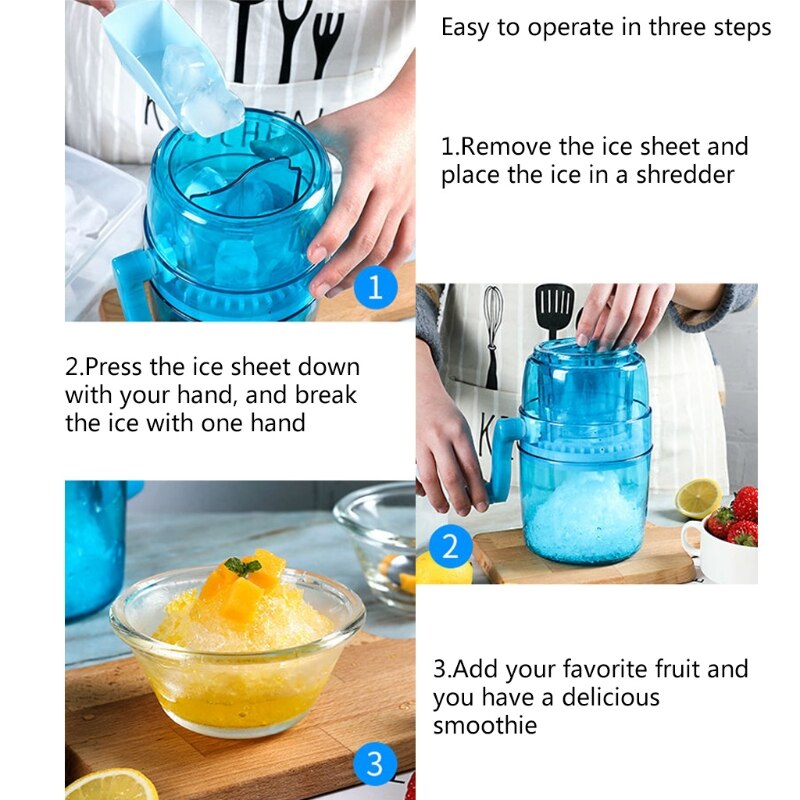 Easy to operate in three steps

1.Remove the ice sheet and place the ice in a shredder

1

2.Press the ice sheet down with your hand, and break the ice with one hand

2

3.Add your favorite fruit and you have a delicious smoothie

3