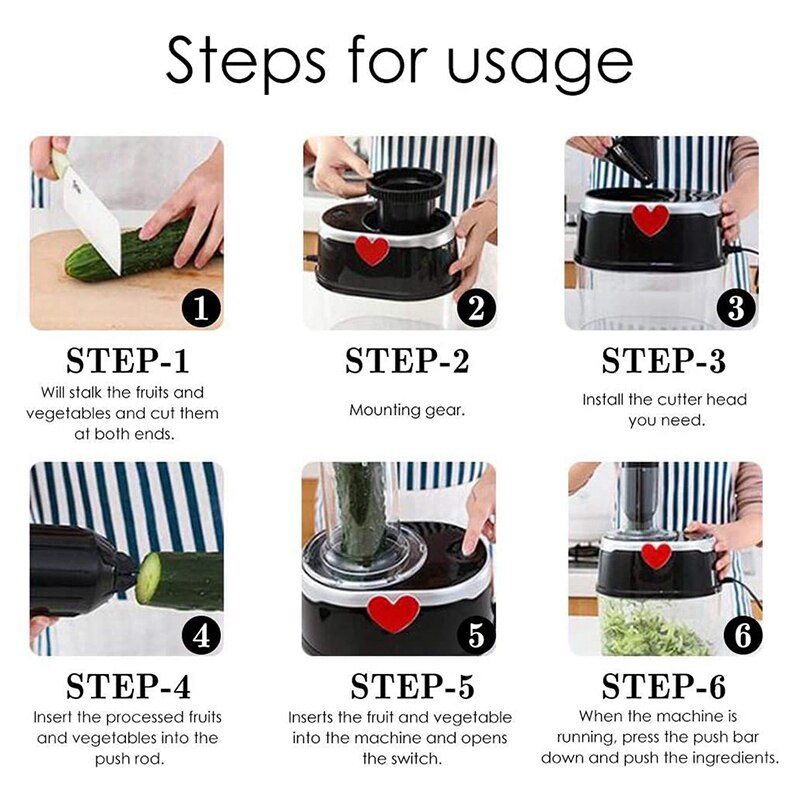 Steps for usage

1

STEP-1

Will stalk the fruits and vegetables and cut them at both ends.

2

STEP-2

Mounting gear.

3

STEP-3

Install the cutter head you need.

4

STEP-4

Insert the processed fruits and vegetables into the push rod.

5

STEP-5

Inserts the fruit and vegetable into the machine and opens the switch.

6

STEP-6

When the machine is running, press the push bar down and push the ingredients.