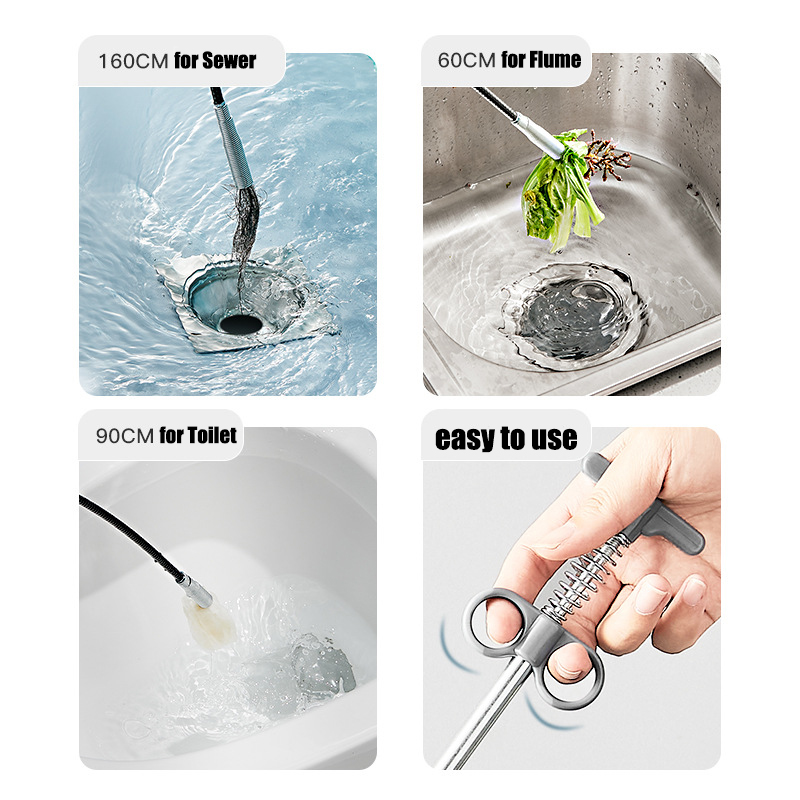 160CM for Sewer

60CM for Flume

90CM for Toilet

easy to use