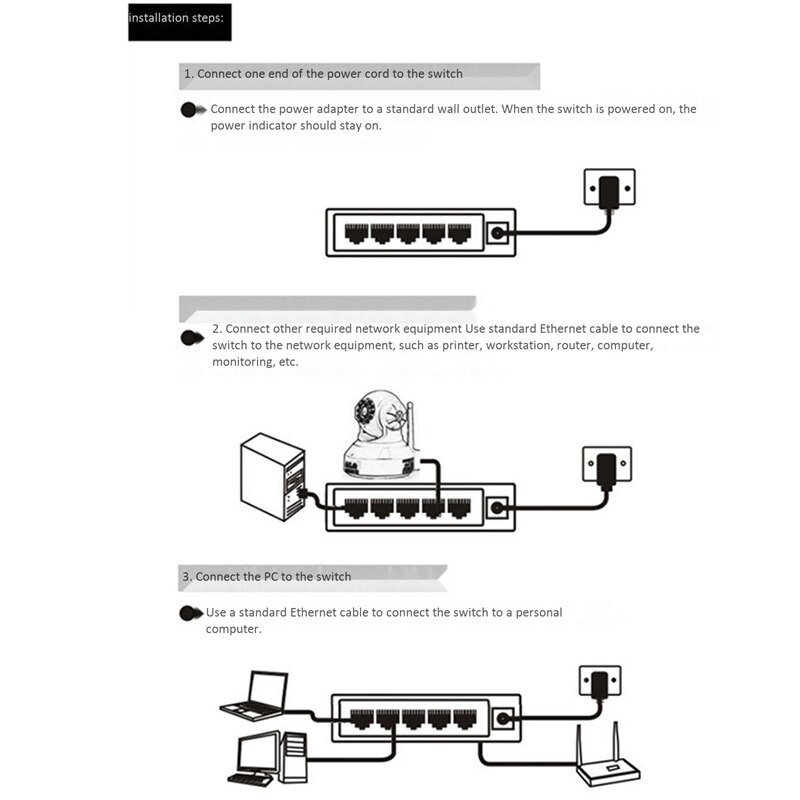 installation steps:

1. Connect one end of the power cord to the switch

Connect the power adapter to a standard wall outlet. When the switch is powered on, the power indicator should stay on.

2. Connect other required network equipment Use standard Ethernet cable to connect the switch to the network equipment, such as printer, workstation, router, computer, monitoring, etc.

3. Connect the PC to the switch

Use a standard Ethernet cable to connect the switch to a personal computer.