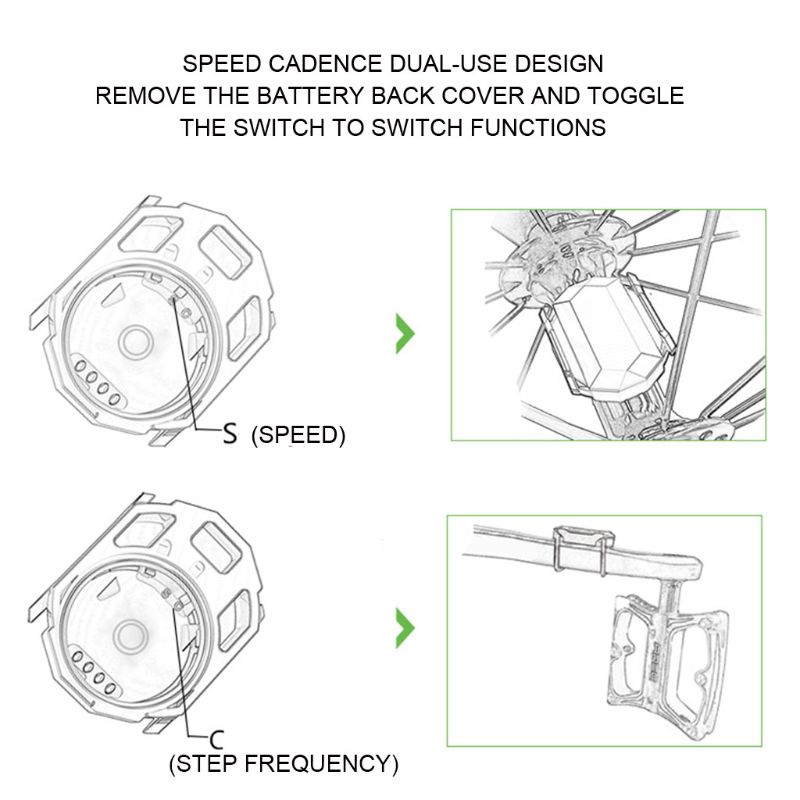 SPEED CADENCE DUAL-USE DESIGN
REMOVE THE BATTERY BACK COVER AND TOGGLE
THE SWITCH TO SWITCH FUNCTIONS

S (SPEED)

C
(STEP FREQUENCY)