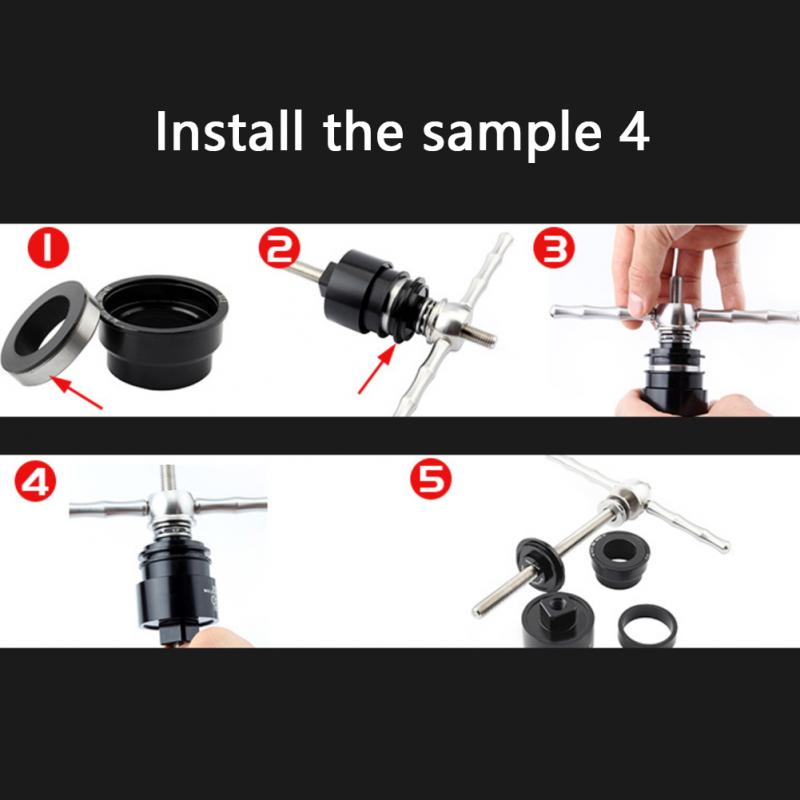 Install the sample 4

1

2

3

4

5