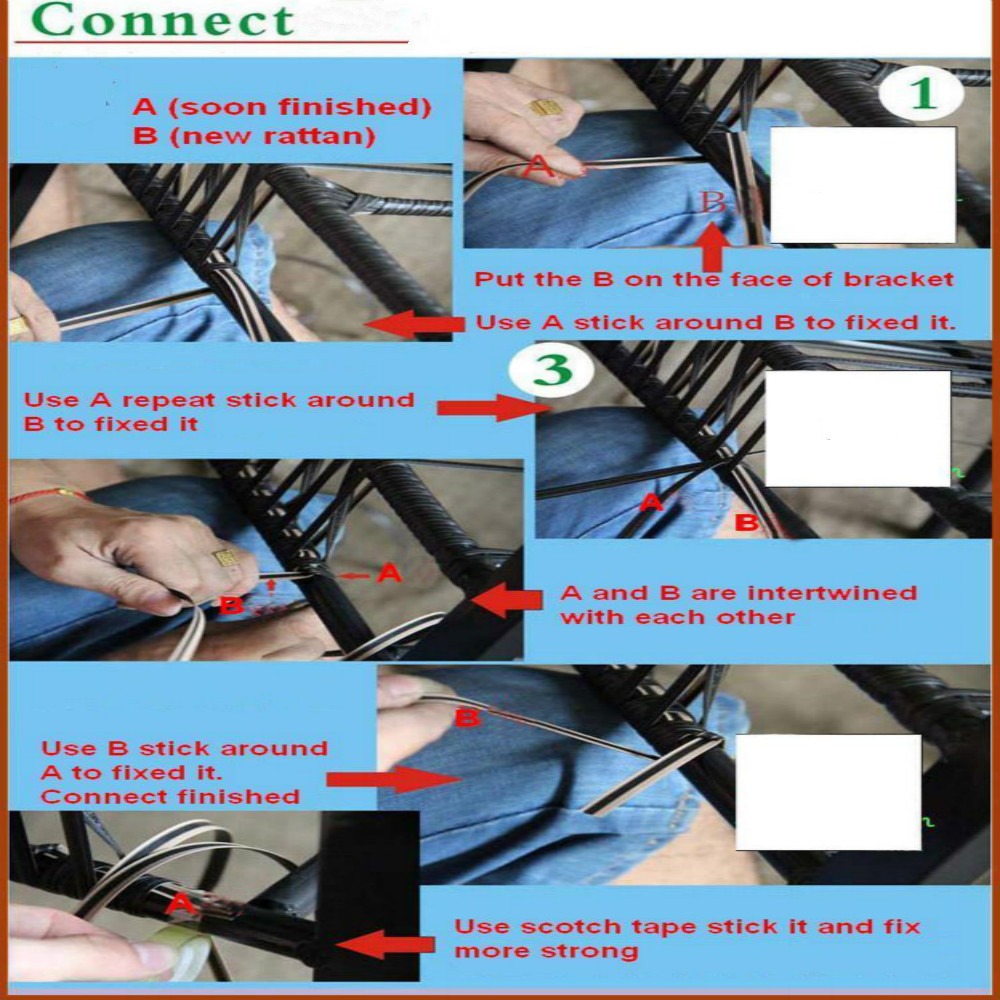 Connect

A (soon finished)
B (new rattan)

1

A

B

Put the B on the face of bracket

Use A stick around B to fixed it.

3

Use A repeat stick around B to fixed it

A

B

A

B

A and B are intertwined with each other

B

Use B stick around A to fixed it.
Connect finished

A

Use scotch tape stick it and fix more strong