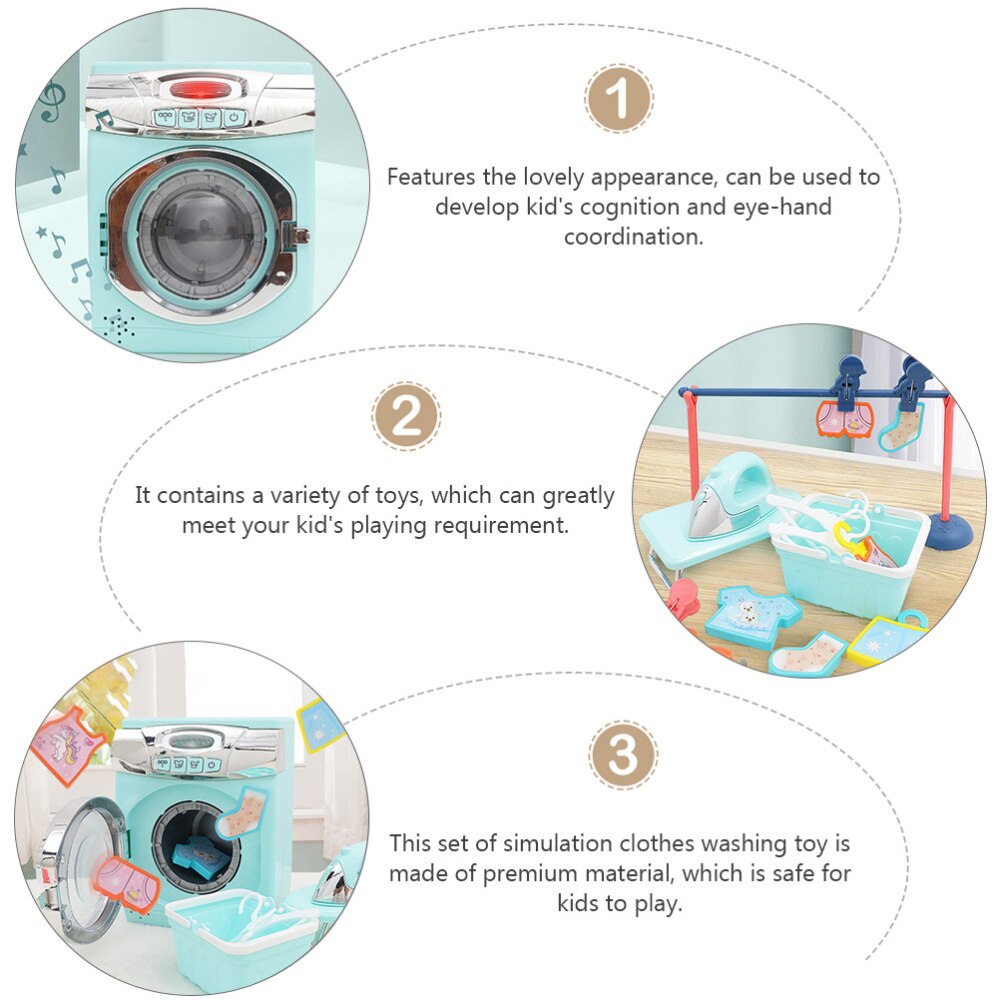 1

Features the lovely appearance, can be used to develop kid's cognition and eye-hand coordination.

2

It contains a variety of toys, which can greatly meet your kid's playing requirement.

3

This set of simulation clothes washing toy is made of premium material, which is safe for kids to play.