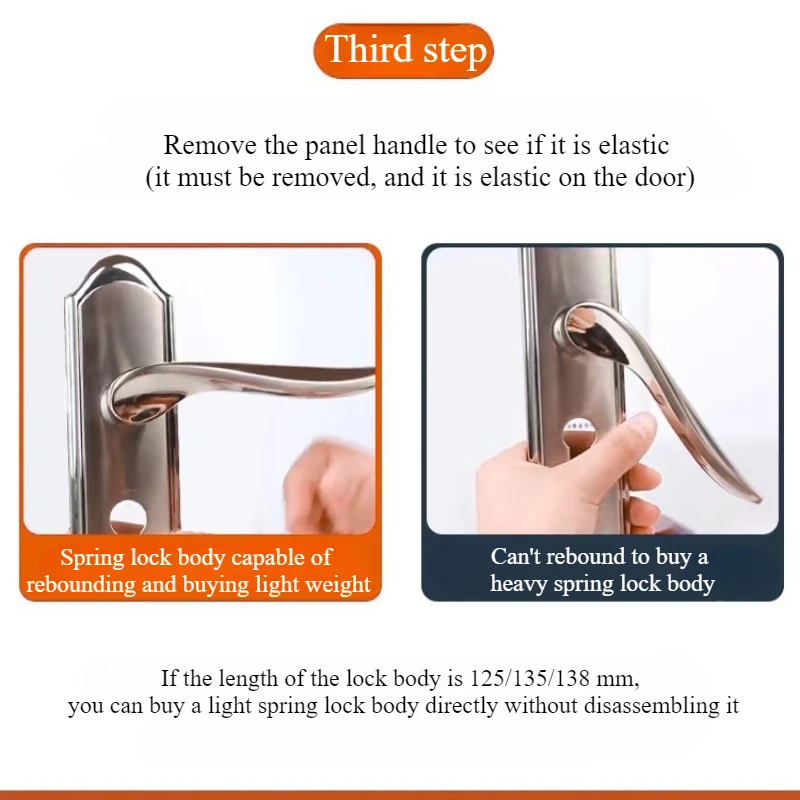 Third step

Remove the panel handle to see if it is elastic
(it must be removed, and it is elastic on the door)

Spring lock body capable of rebounding and buying light weight

Can't rebound to buy a heavy spring lock body

If the length of the lock body is 125/135/138 mm,
you can buy a light spring lock body directly without disassembling it