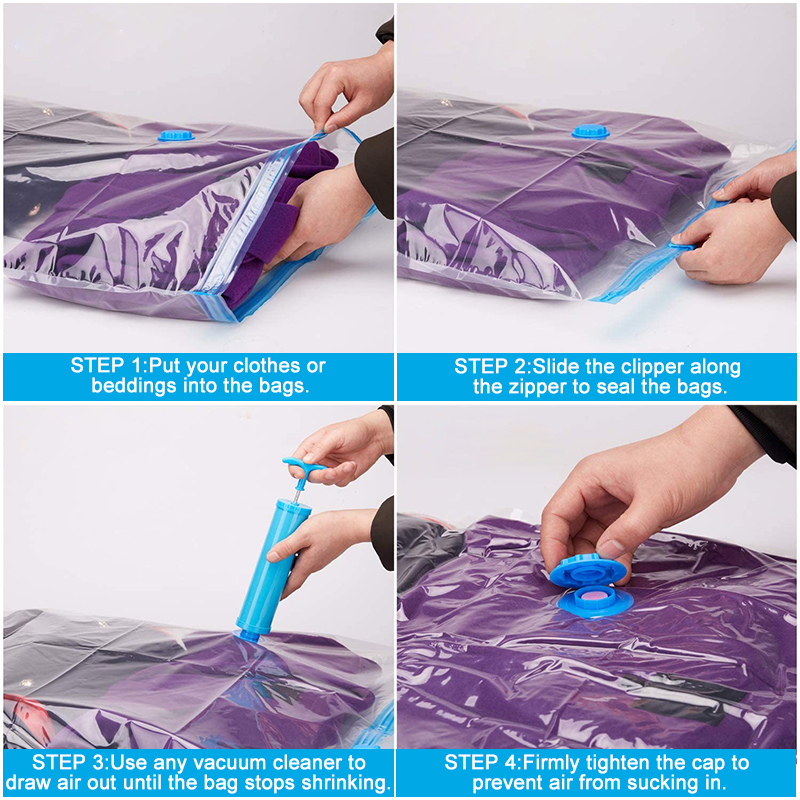 STEP 1:Put your clothes or beddings into the bags.

STEP 2:Slide the clipper along the zipper to seal the bags.

STEP 3:Use any vacuum cleaner to draw air out until the bag stops shrinking.

STEP 4:Firmly tighten the cap to prevent air from sucking in.