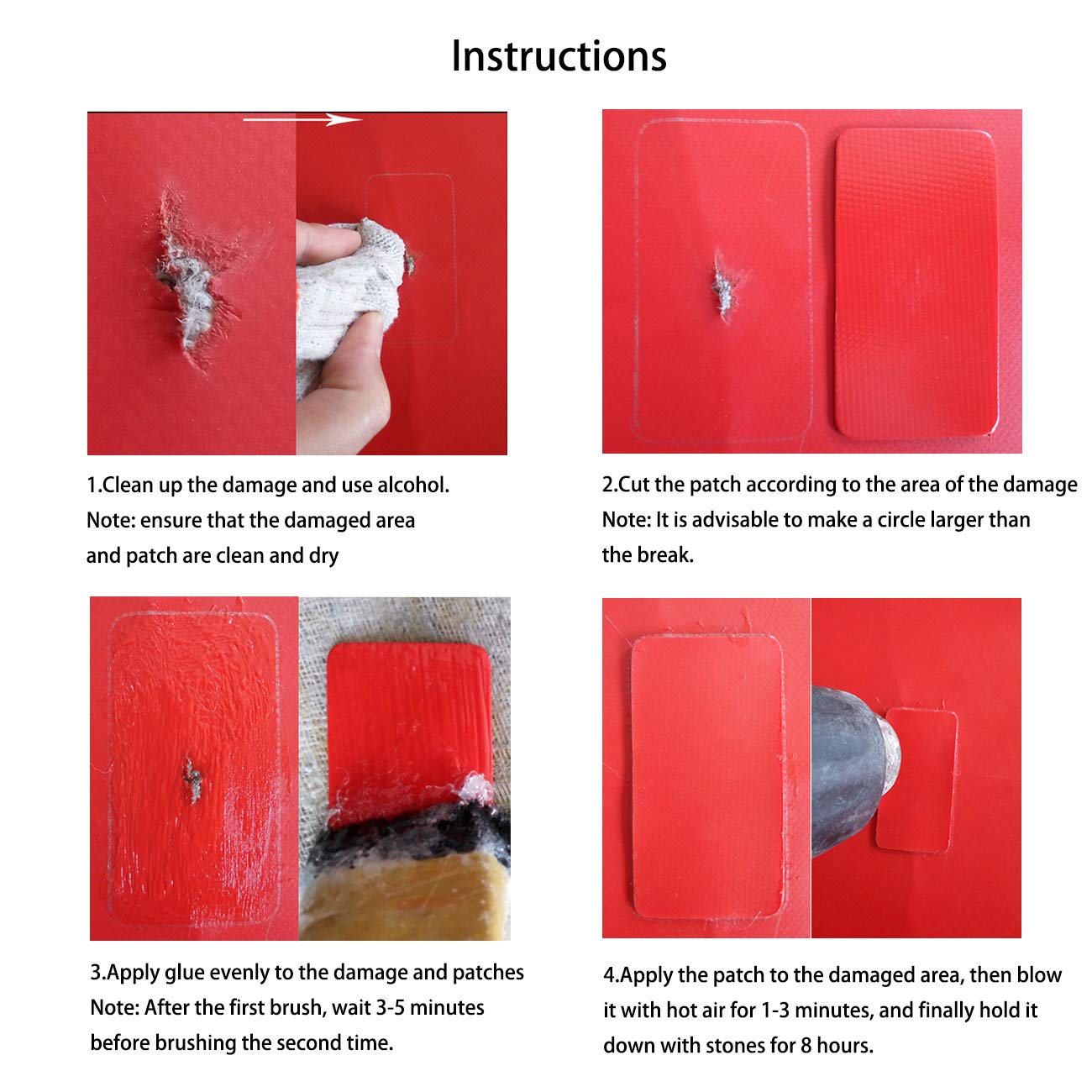 Instructions

1.Clean up the damage and use alcohol.
Note: ensure that the damaged area and patch are clean and dry

2.Cut the patch according to the area of the damage
Note: It is advisable to make a circle larger than the break.

3.Apply glue evenly to the damage and patches
Note: After the first brush, wait 3-5 minutes before brushing the second time.

4.Apply the patch to the damaged area, then blow it with hot air for 1-3 minutes, and finally hold it down with stones for 8 hours.