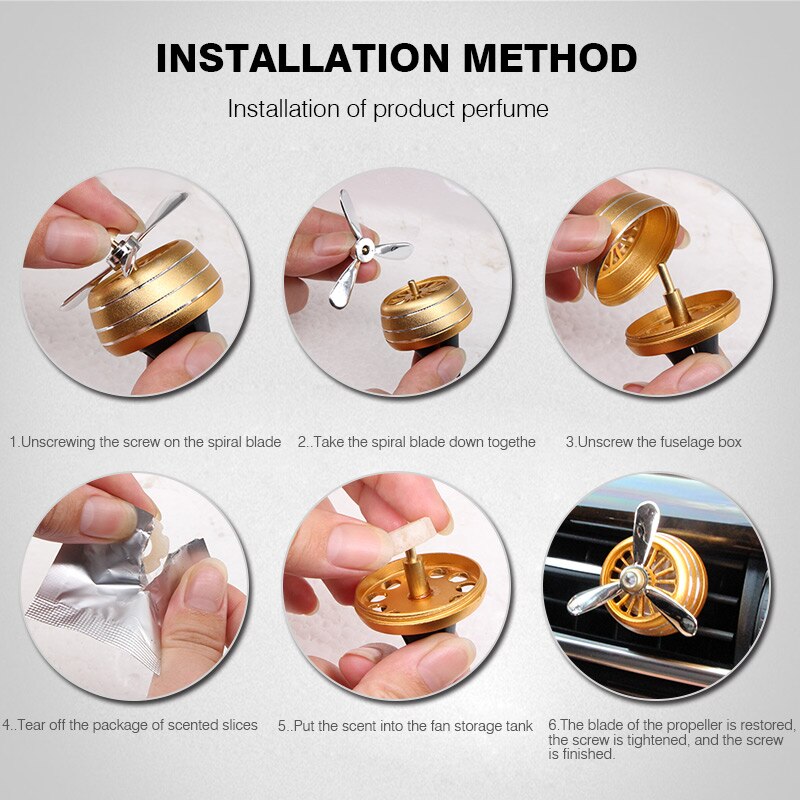 INSTALLATION METHOD

Installation of product perfume

1.Unscrewing the screw on the spiral blade

2..Take the spiral blade down togethe

3.Unscrew the fuselage box

4..Tear off the package of scented slices

5..Put the scent into the fan storage tank

6.The blade of the propeller is restored, the screw is tightened, and the screw is finished.