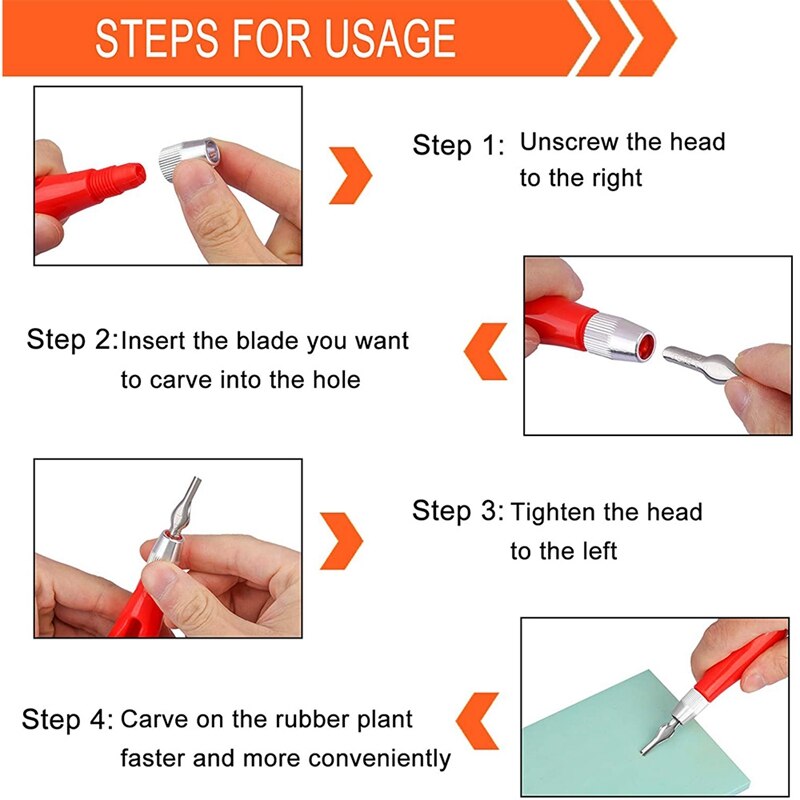 STEPS FOR USAGE

Step 1: Unscrew the head to the right

Step 2: Insert the blade you want to carve into the hole

Step 3: Tighten the head to the left

Step 4: Carve on the rubber plant faster and more conveniently