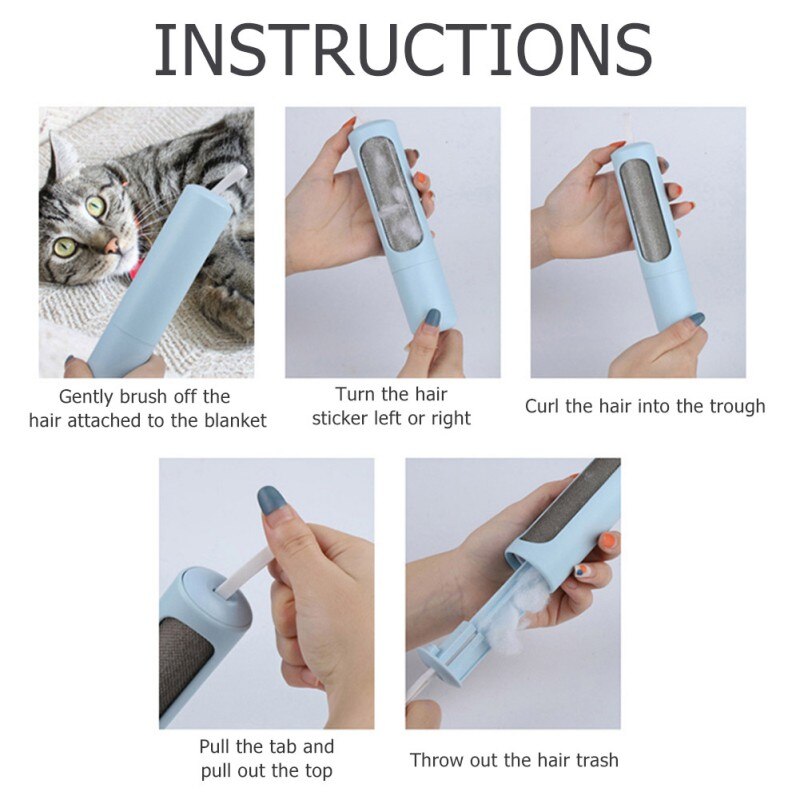 INSTRUCTIONS

Gently brush off the hair attached to the blanket

Turn the hair sticker left or right

Curl the hair into the trough

Pull the tab and pull out the top

Throw out the hair trash