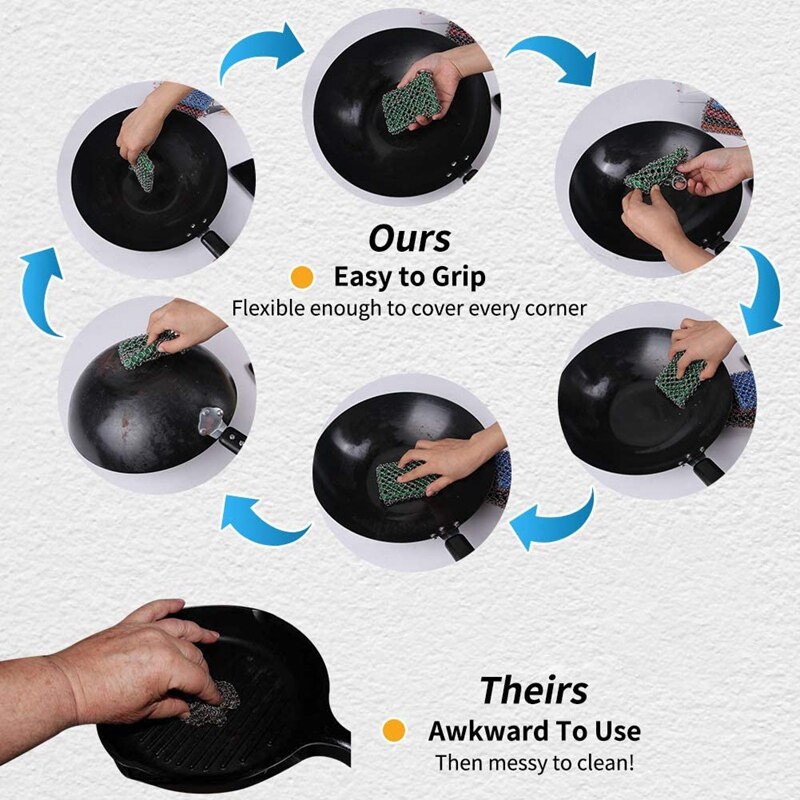 Ours

Easy to Grip

Flexible enough to cover every corner

Theirs

Awkward To Use

Then messy to clean!