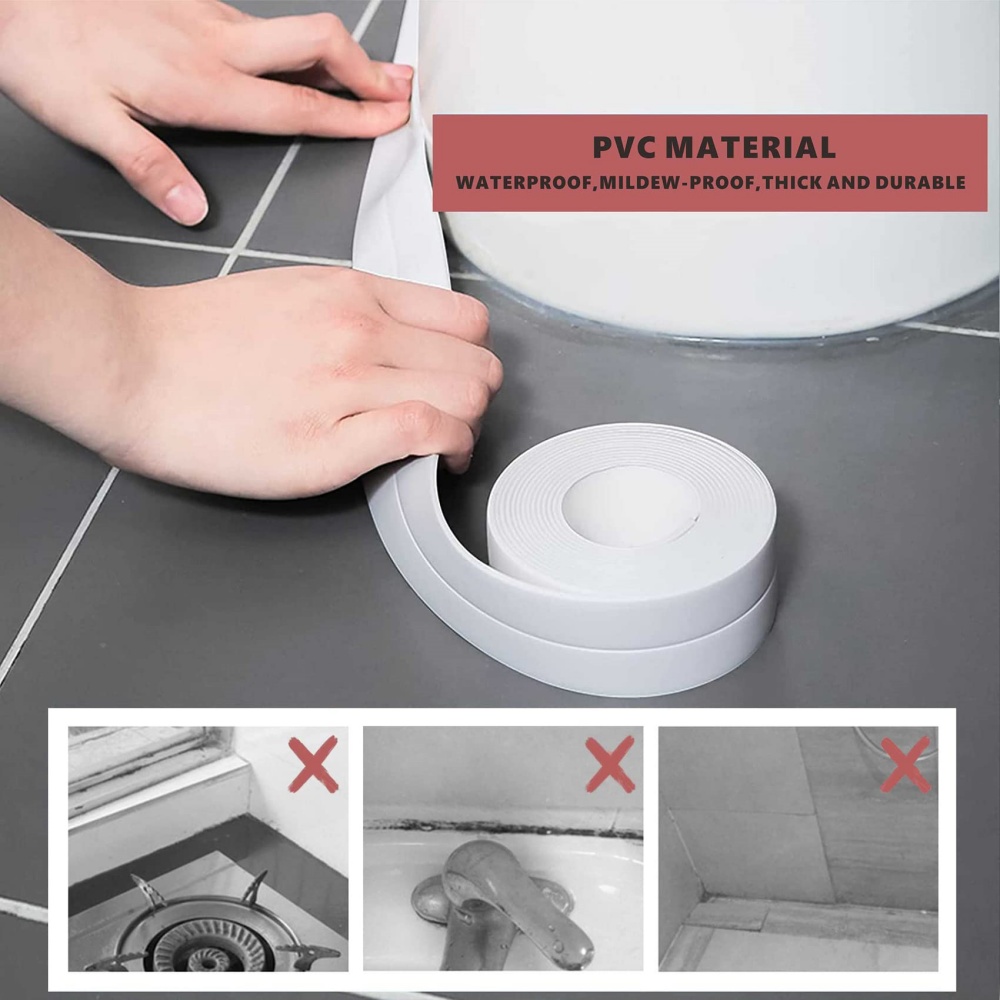 PVC MATERIAL
WATERPROOF,MILDEW-PROOF,THICK AND DURABLE