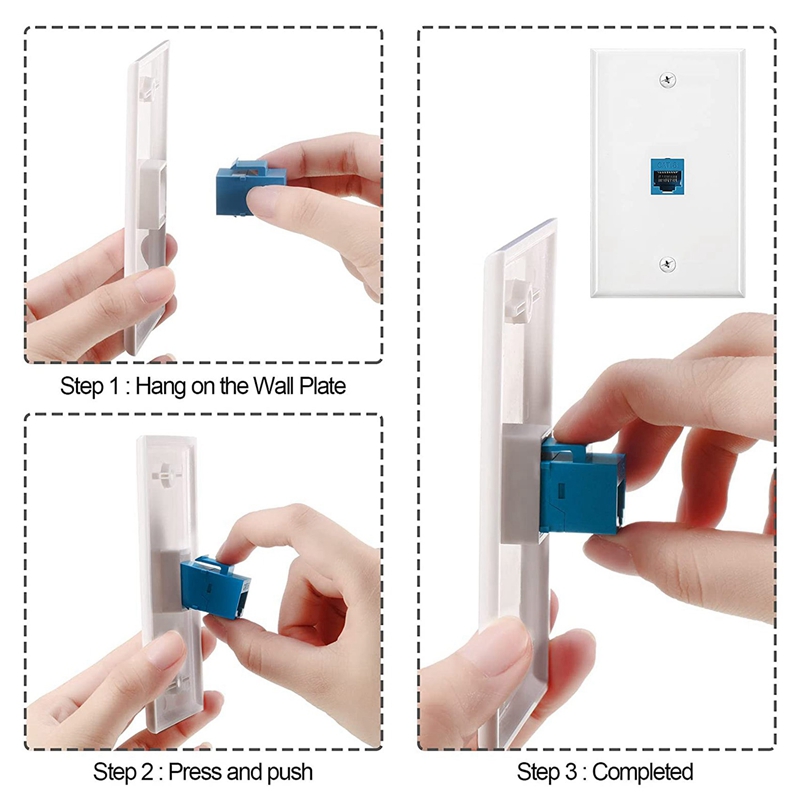 Step 1 : Hang on the Wall Plate

Step 2 : Press and push

Step 3 : Completed