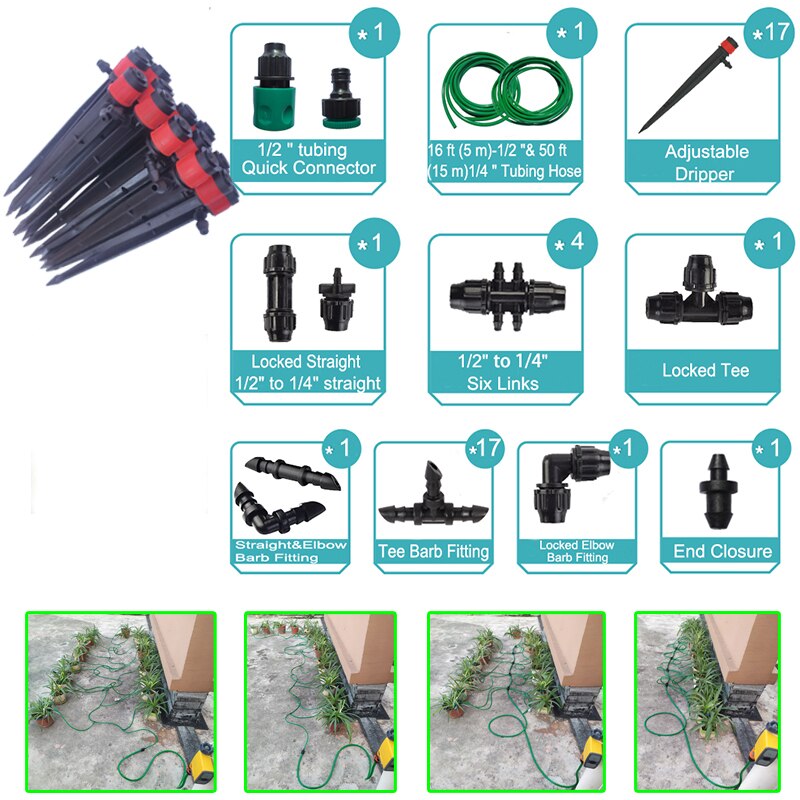 *1
1/2 " tubing Quick Connector

*1
16 ft (5 m)-1/2 "& 50 ft (15 m)1/4 " Tubing Hose

*17
Adjustable Dripper

*1
Locked Straight 1/2" to 1/4" straight

*4
1/2" to 1/4" Six Links

*1
Locked Tee

*1
Straight&Elbow Barb Fitting

*17
Tee Barb Fitting

*1
Locked Elbow Barb Fitting

*1
End Closure