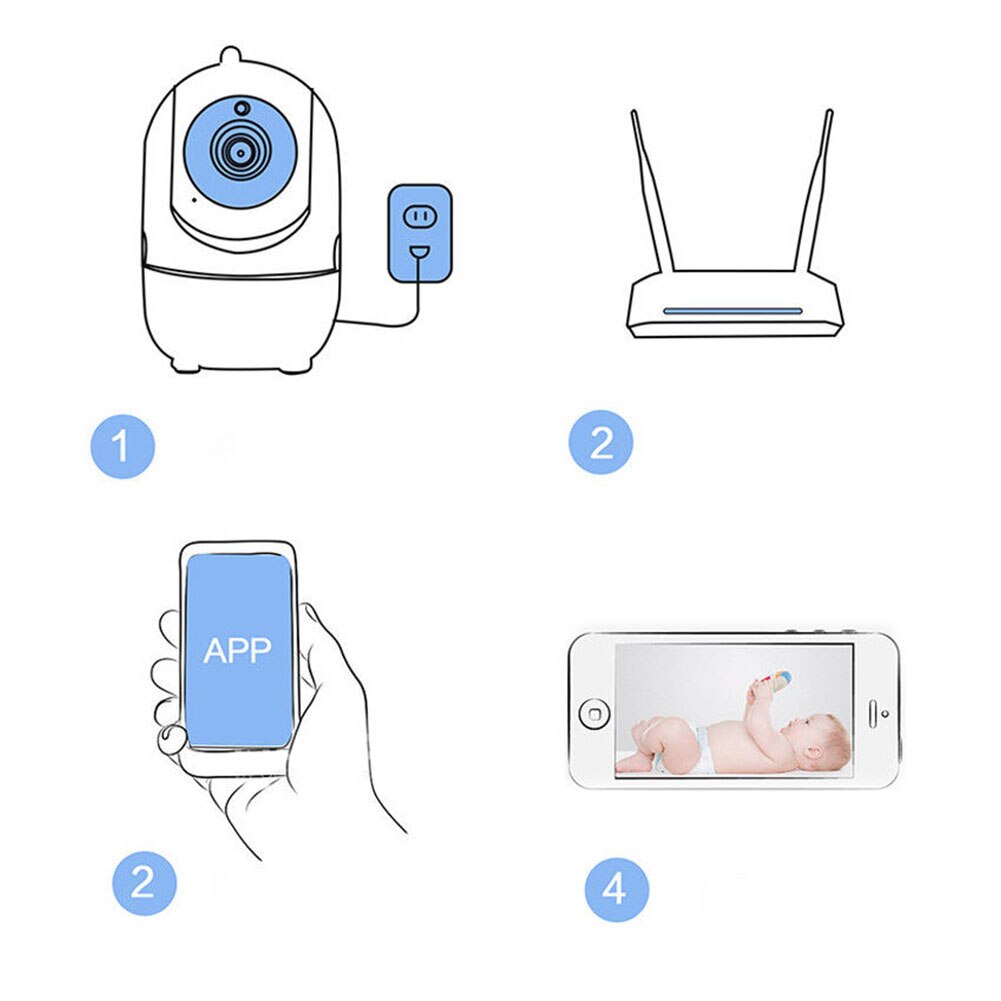 1

2

APP

2

4