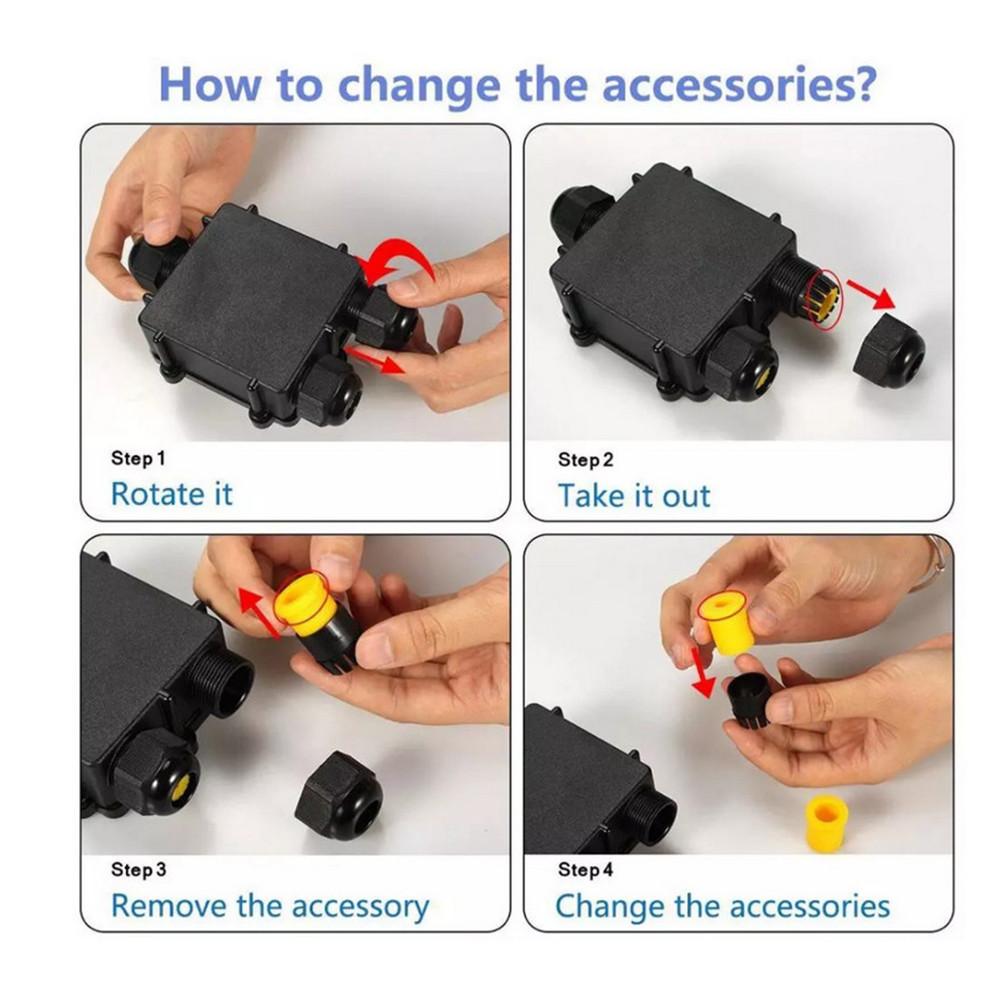 How to change the accessories?

Step 1
Rotate it

Step 2
Take it out

Step 3
Remove the accessory

Step 4
Change the accessories