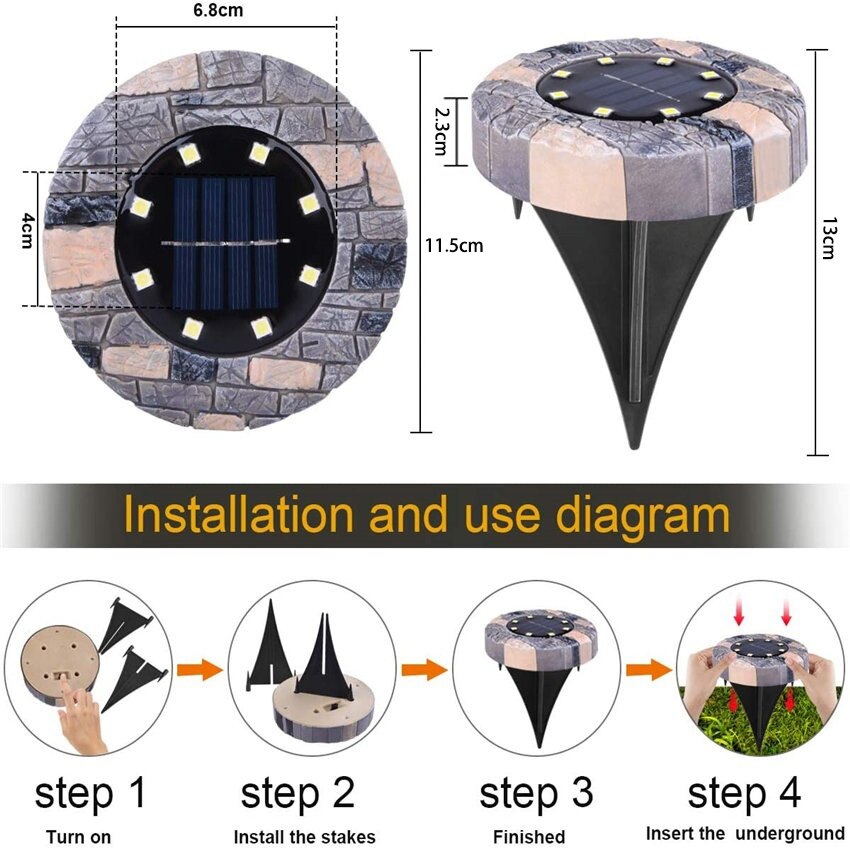 6.8cm

4cm

11.5cm

2.3cm

13cm

Installation and use diagram

step 1
Turn on

step 2
Install the stakes

step 3
Finished

step 4
Insert the underground