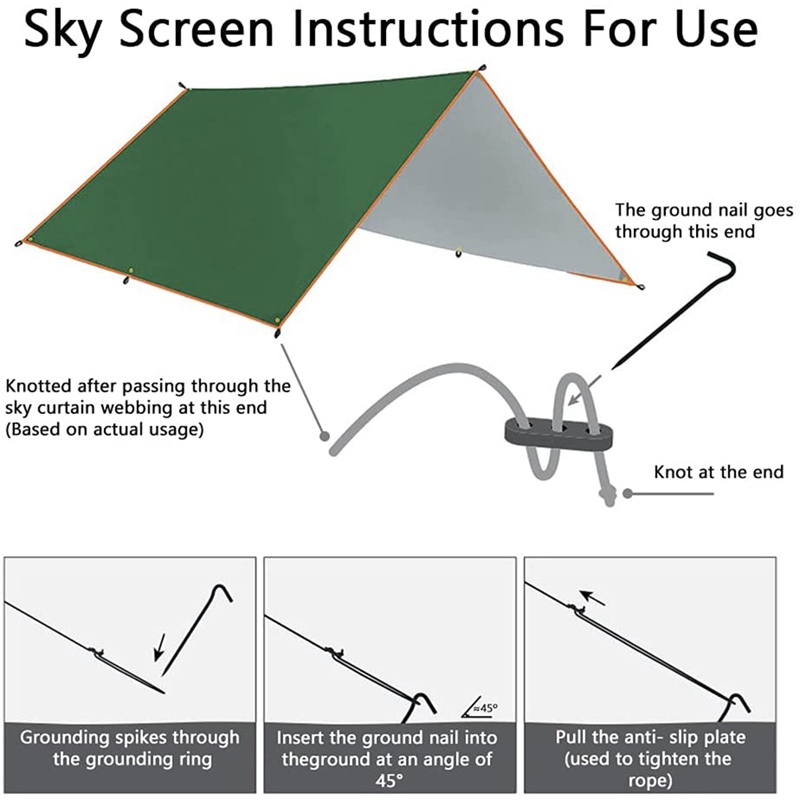 Sky Screen Instructions For Use

The ground nail goes through this end

Knotted after passing through the sky curtain webbing at this end (Based on actual usage)

Knot at the end

Grounding spikes through the grounding ring

≈45°

Insert the ground nail into theground at an angle of 45°

Pull the anti- slip plate (used to tighten the rope)