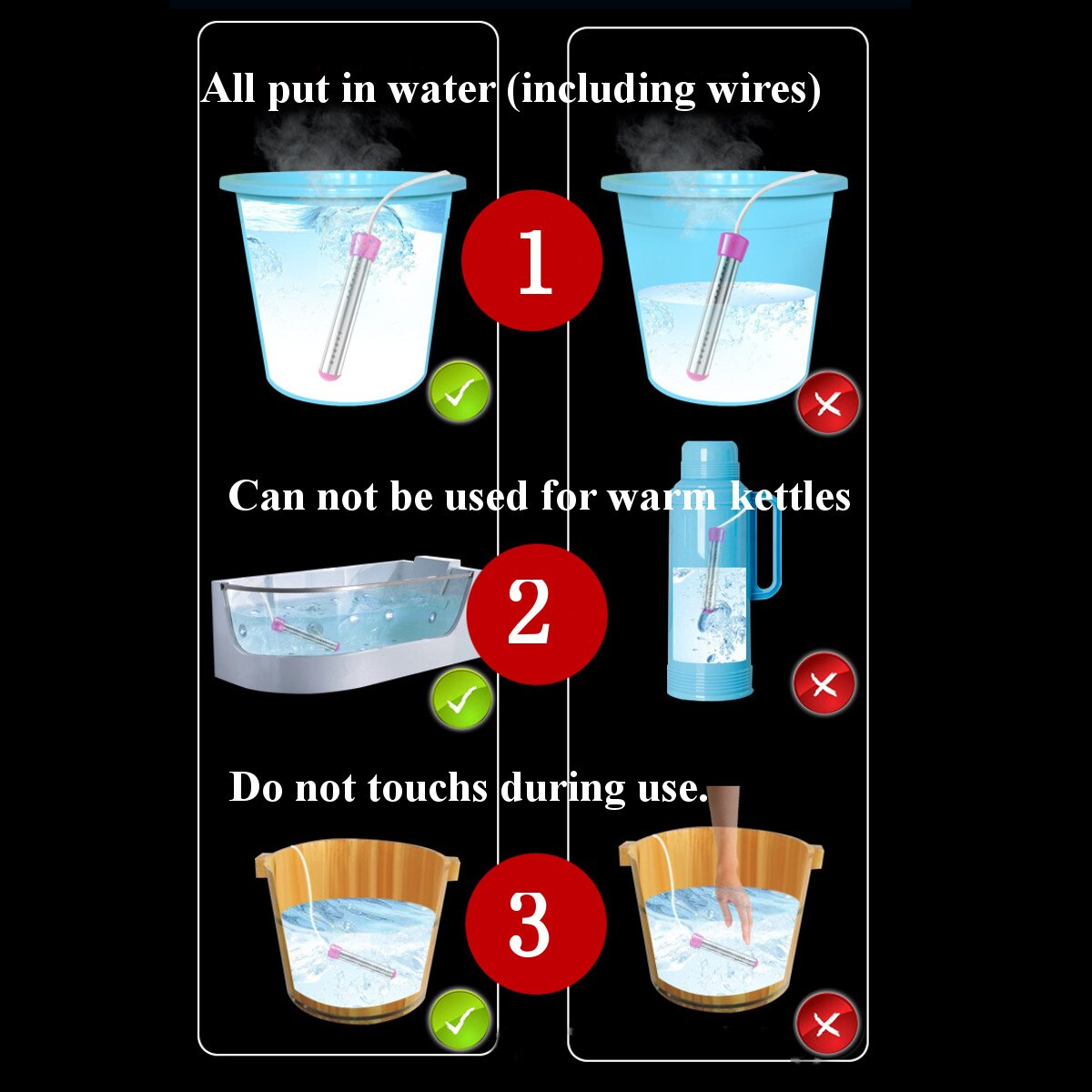 All put in water (including wires)

1

Can not be used for warm kettles

2

Do not touchs during use.

3