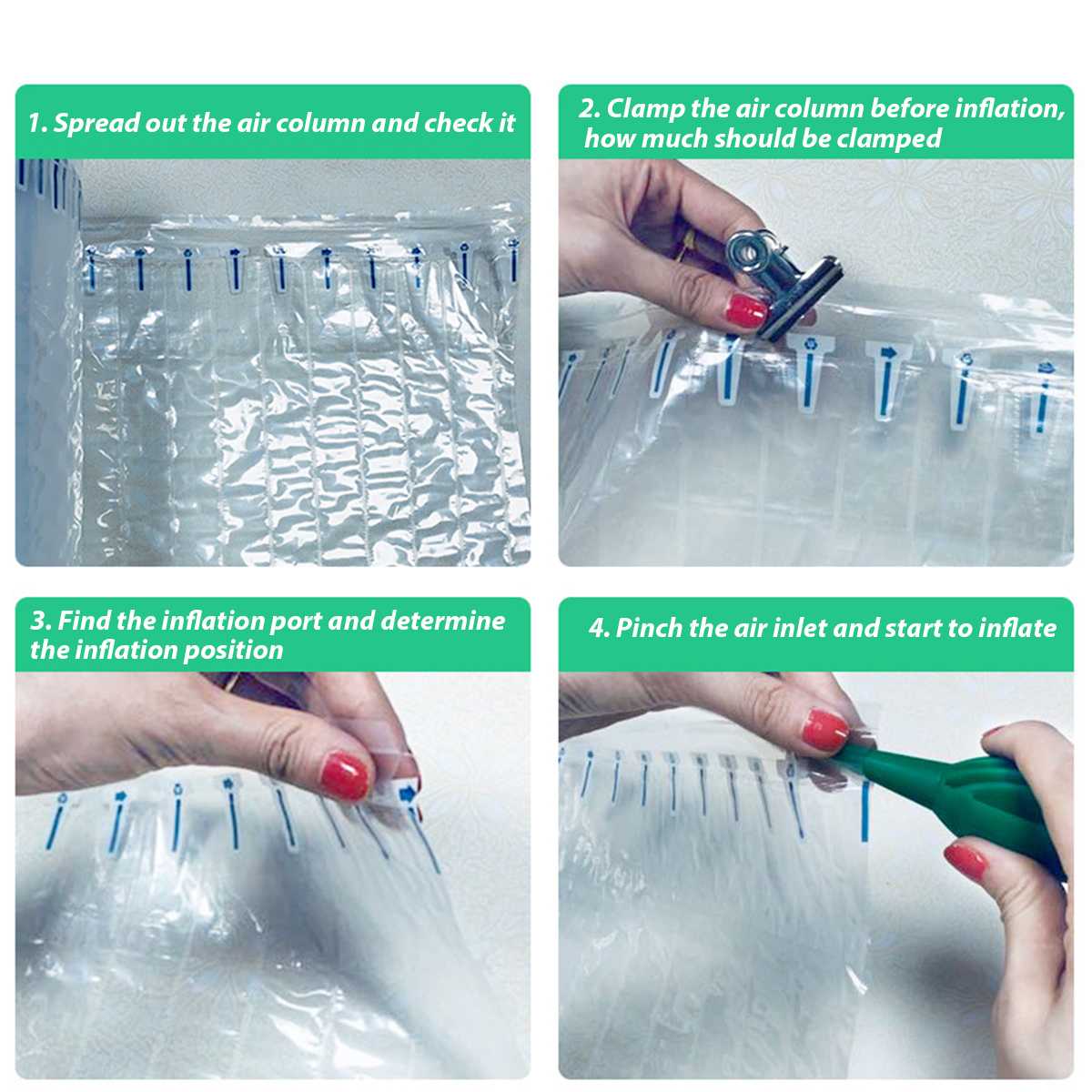 1. Spread out the air column and check it

2. Clamp the air column before inflation, how much should be clamped

3. Find the inflation port and determine the inflation position

4. Pinch the air inlet and start to inflate