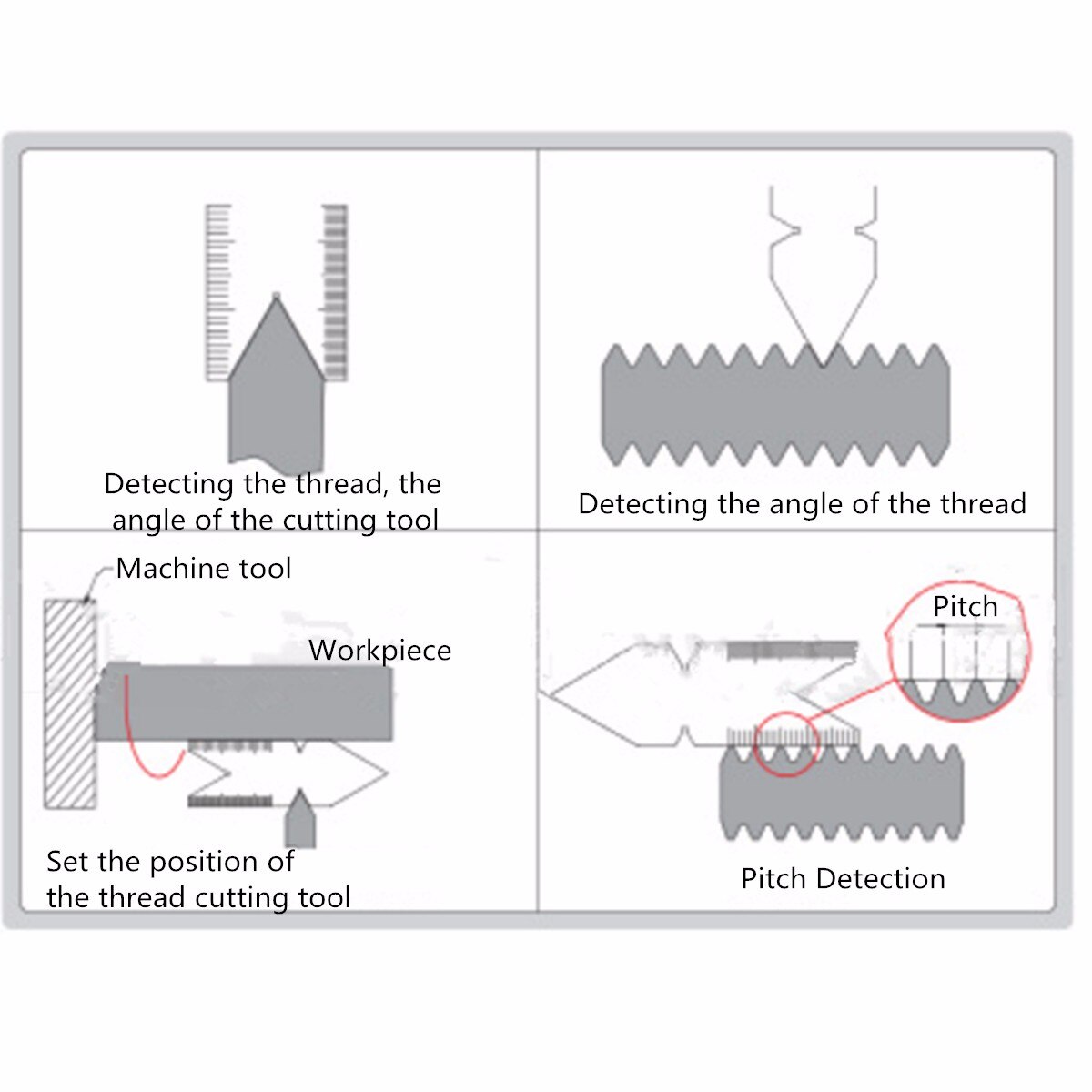 Detecting the thread, the angle of the cutting tool

Detecting the angle of the thread

Machine tool

Workpiece

Set the position of the thread cutting tool

Pitch

Pitch Detection