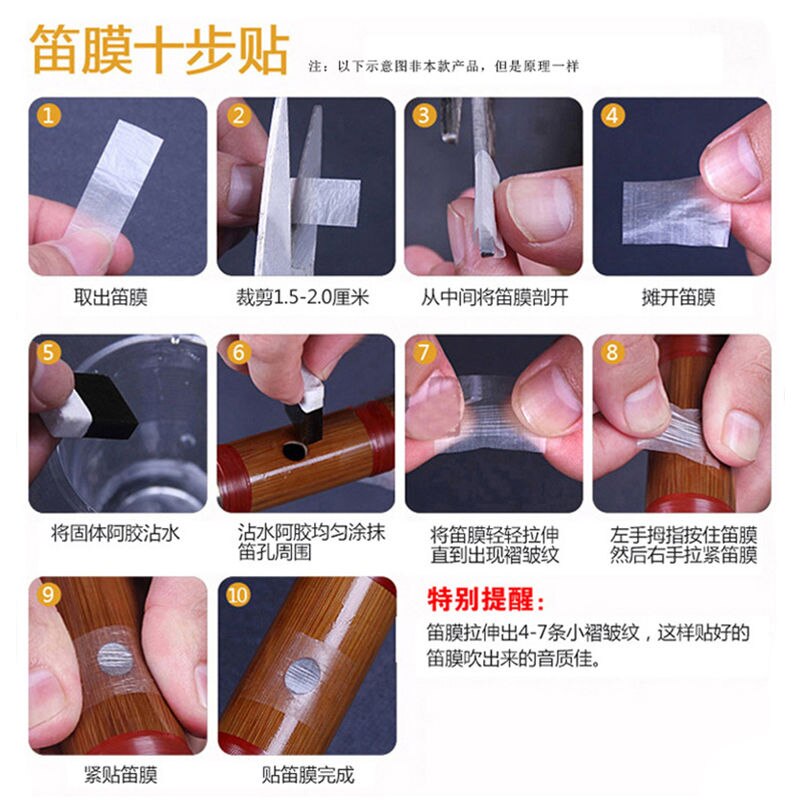 笛膜十步贴

注：以下示意图非本款产品，但是原理一样

1
取出笛膜

2
裁剪1.5-2.0厘米

3
从中间将笛膜剖开

4
摊开笛膜

5
将固体阿胶沾水

6
沾水阿胶均匀涂抹笛孔周围

7
将笛膜轻轻拉伸直到出现褶皱纹

8
左手拇指按住笛膜然后右手拉紧笛膜

9
紧贴笛膜

10
贴笛膜完成

特别提醒：

笛膜拉伸出4-7条小褶皱纹，这样贴好的笛膜吹出来的音质佳。