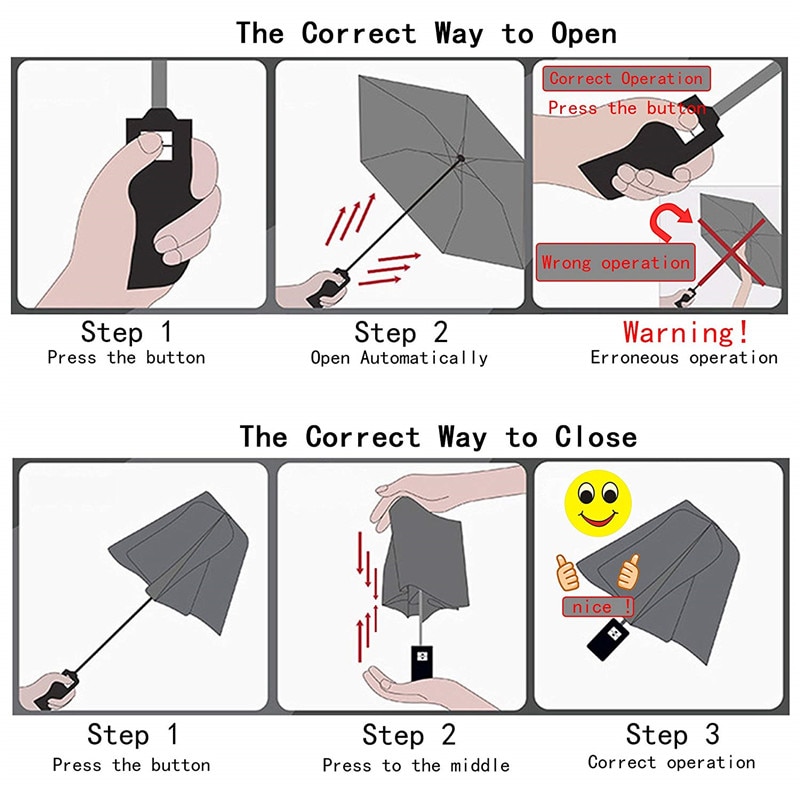 The Correct Way to Open

Correct Operation

Press the button

Wrong operation

Step 1
Press the button

Step 2
Open Automatically

Warning!
Erroneous operation

The Correct Way to Close

nice !

Step 1
Press the button

Step 2
Press to the middle

Step 3
Correct operation