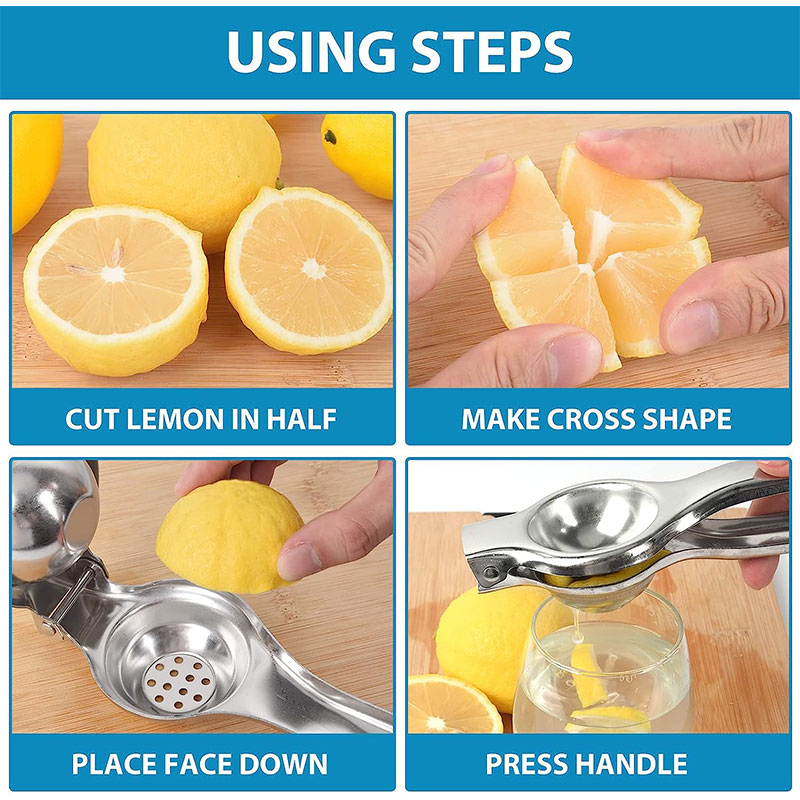 USING STEPS

CUT LEMON IN HALF

MAKE CROSS SHAPE

PLACE FACE DOWN

PRESS HANDLE