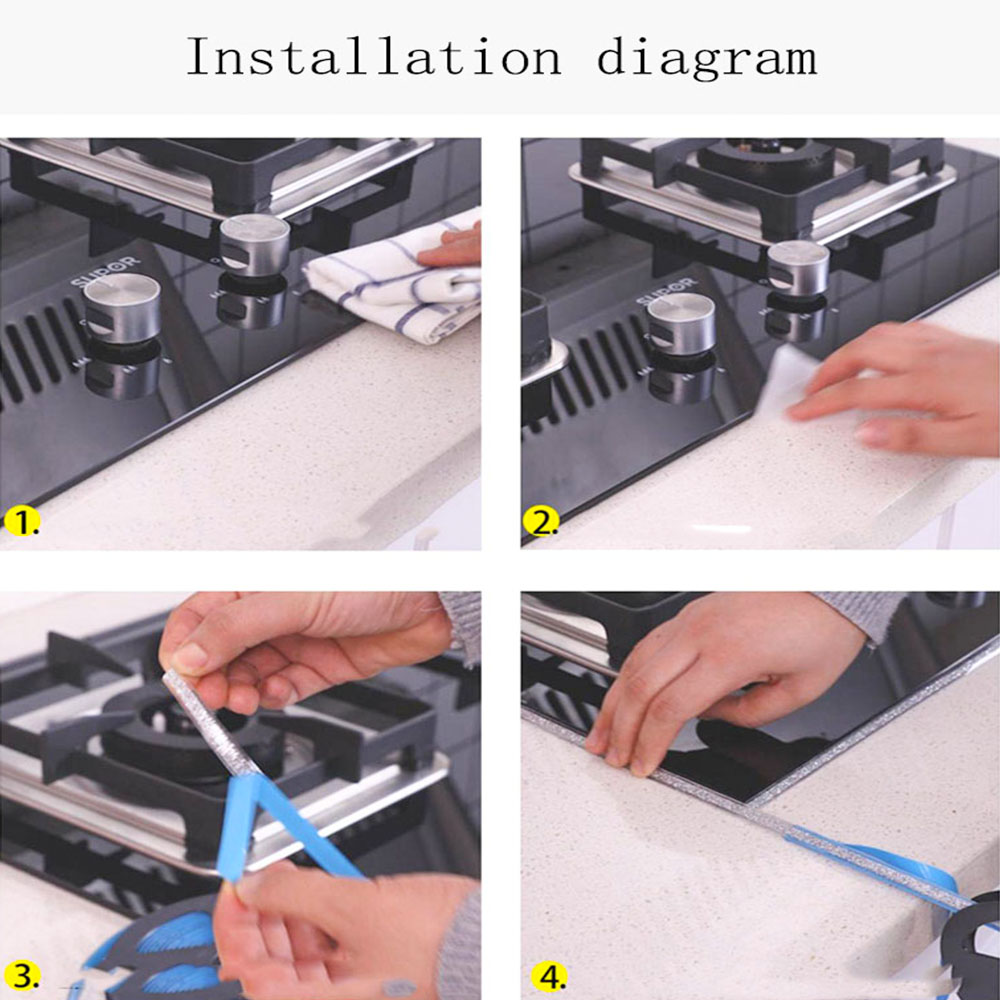 Installation diagram

SUPOR

1.

SUPOR

2.

3.

4.