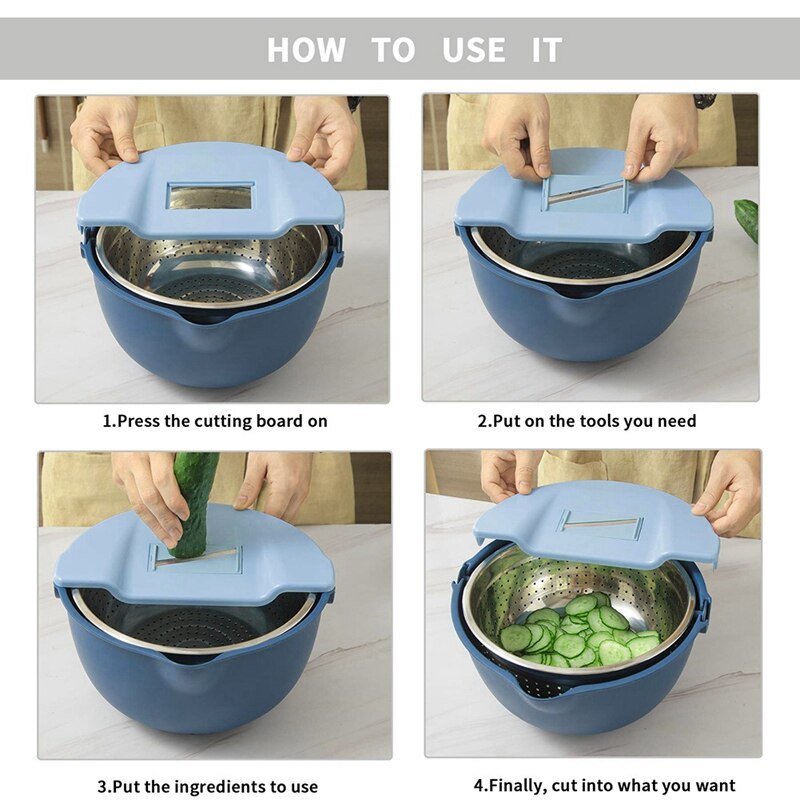 HOW TO USE IT

1.Press the cutting board on

2.Put on the tools you need

3.Put the ingredients to use

4.Finally, cut into what you want