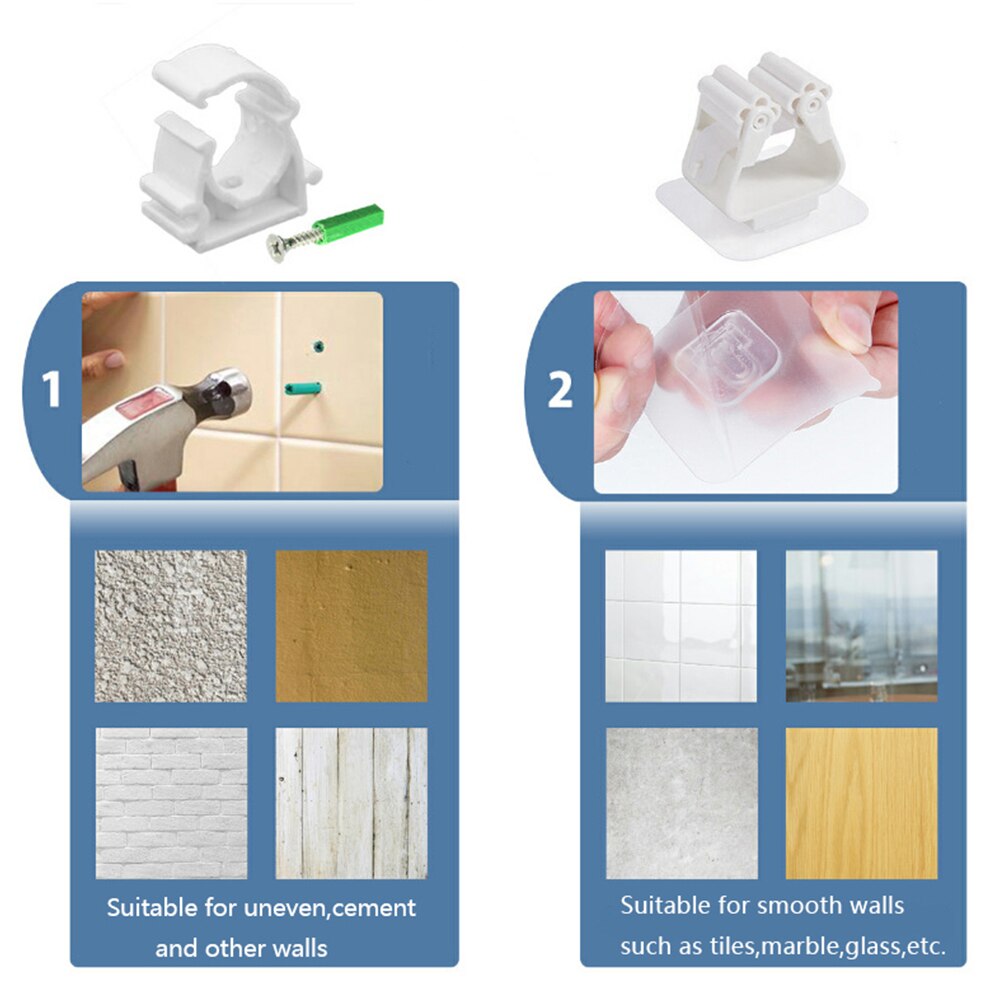 1

Suitable for uneven,cement and other walls

2

Suitable for smooth walls such as tiles,marble,glass,etc.