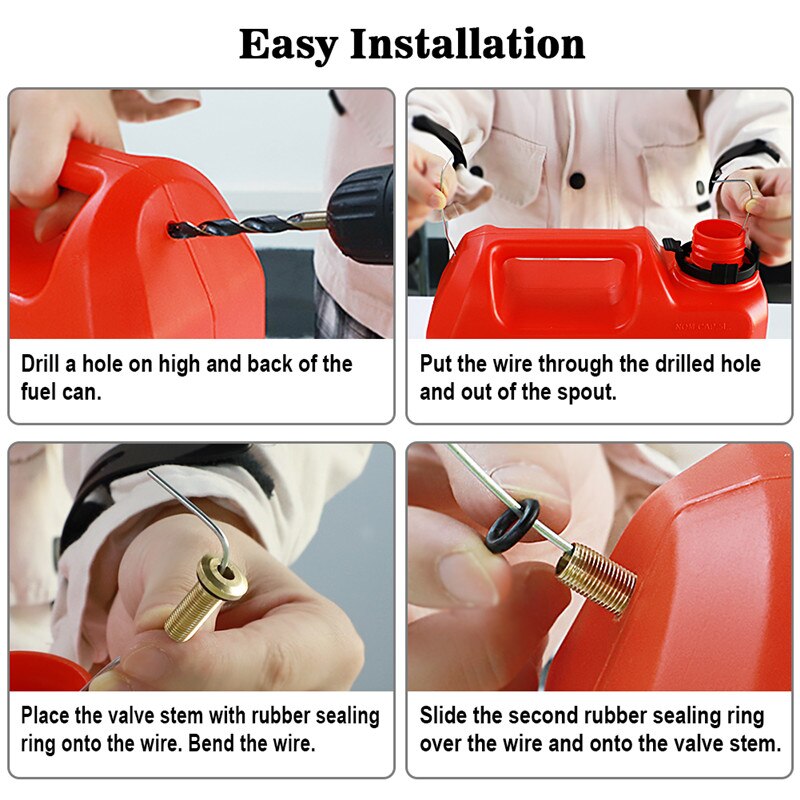 Easy Installation

Drill a hole on high and back of the fuel can.

Put the wire through the drilled hole and out of the spout.

Place the valve stem with rubber sealing ring onto the wire. Bend the wire.

Slide the second rubber sealing ring over the wire and onto the valve stem.