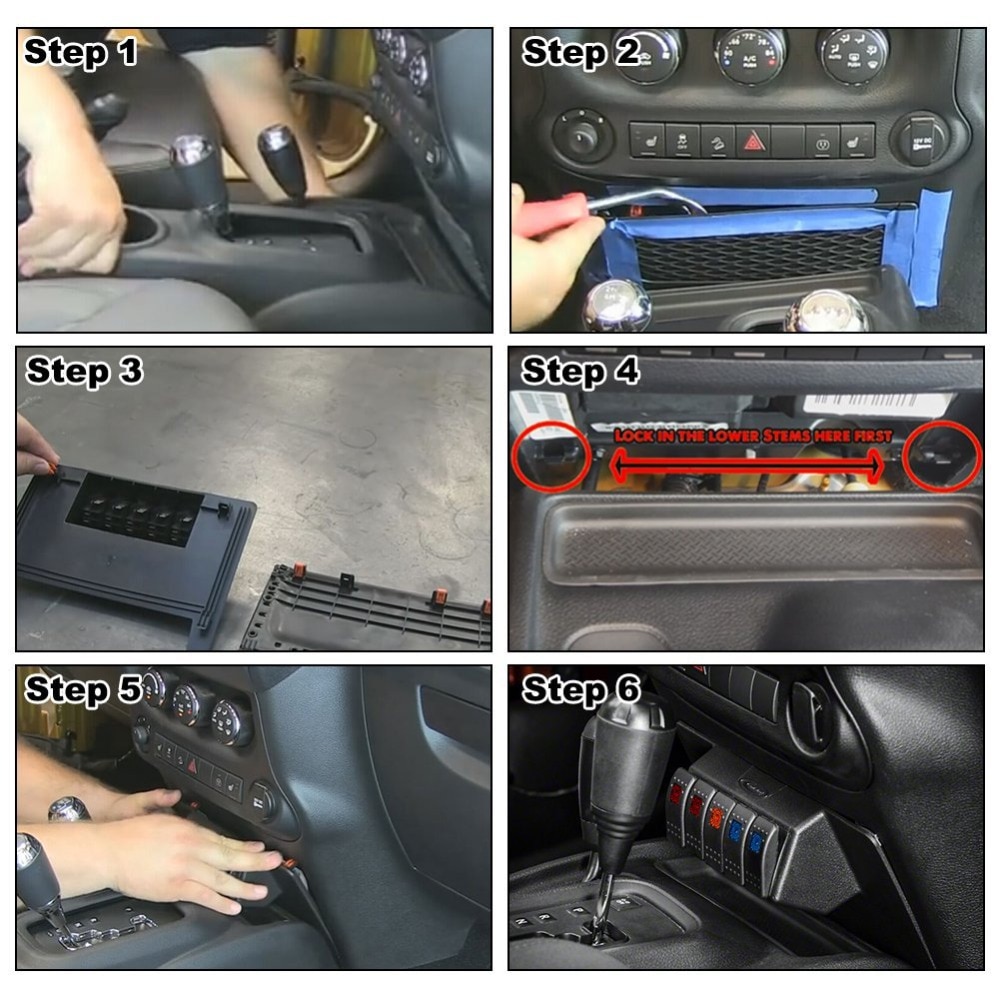 Step 1

Step 2

Step 3

Step 4

LOCK IN THE LOWER STEMS HERE FIRST

Step 5

Step 6