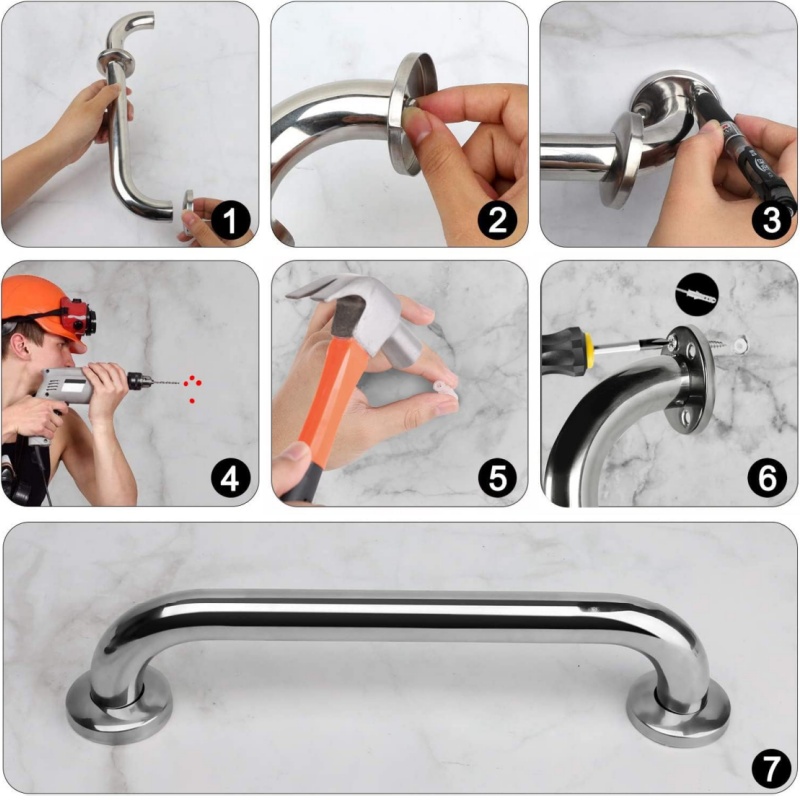 1
2
3
4
5
6
7