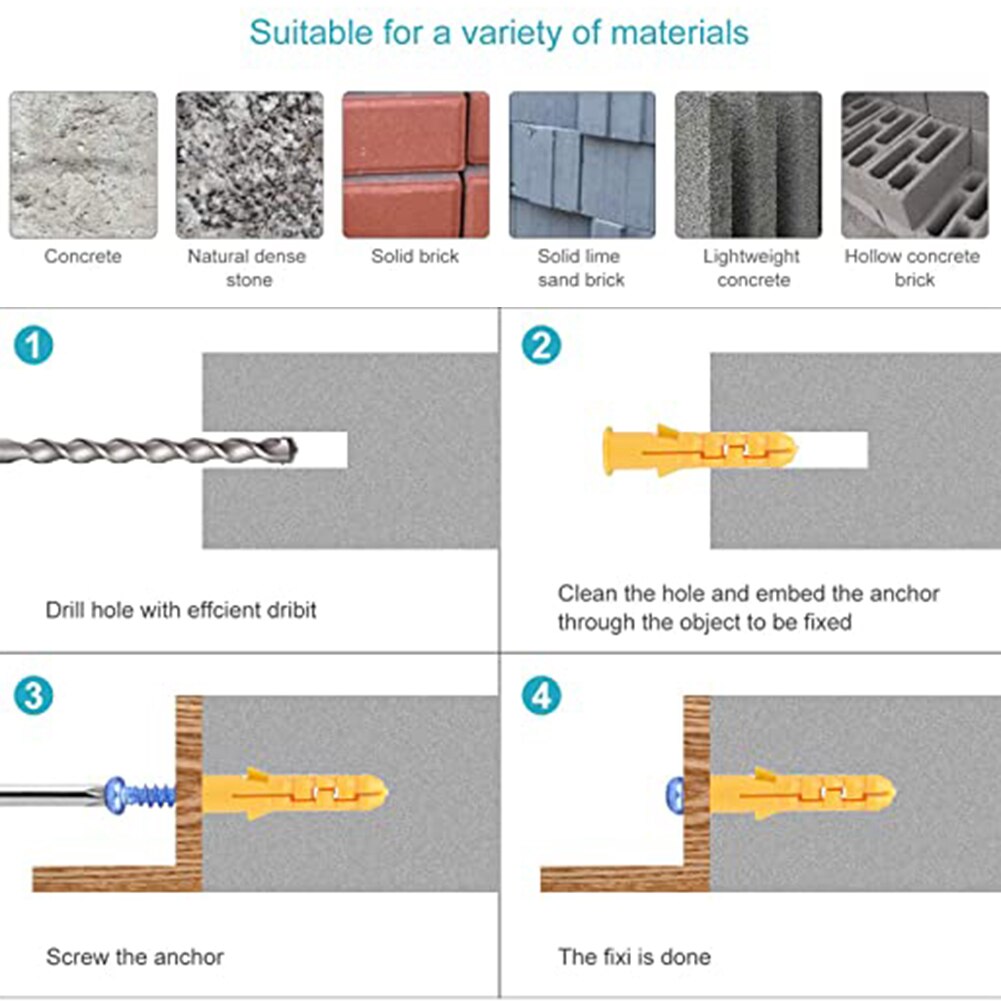 Suitable for a variety of materials

Concrete

Natural dense stone

Solid brick

Solid lime sand brick

Lightweight concrete

Hollow concrete brick

1

Drill hole with effcient dribit

2

Clean the hole and embed the anchor through the object to be fixed

3

Screw the anchor

4

The fixi is done