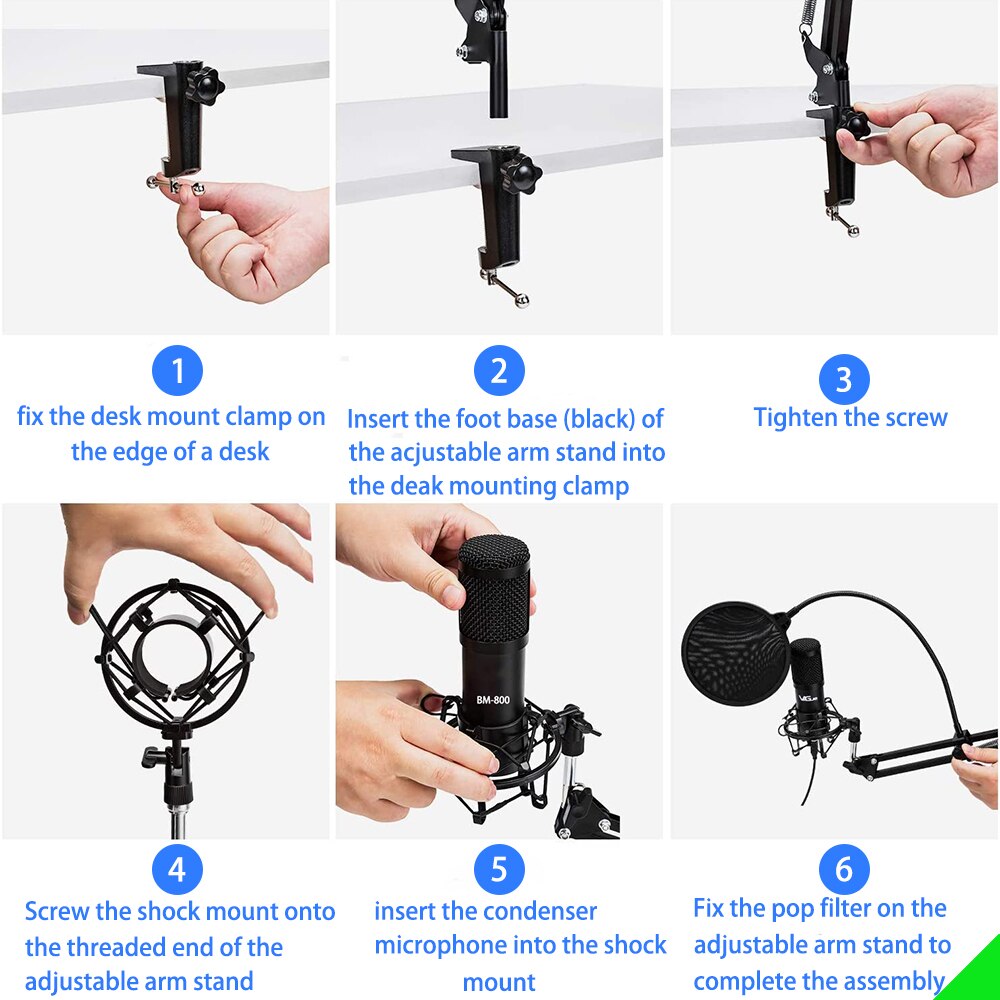 1
fix the desk mount clamp on the edge of a desk

2
Insert the foot base (black) of the acjustable arm stand into the deak mounting clamp

3
Tighten the screw

BM-800

4
Screw the shock mount onto the threaded end of the adjustable arm stand

5
insert the condenser microphone into the shock mount

6
Fix the pop filter on the adjustable arm stand to complete the assembly