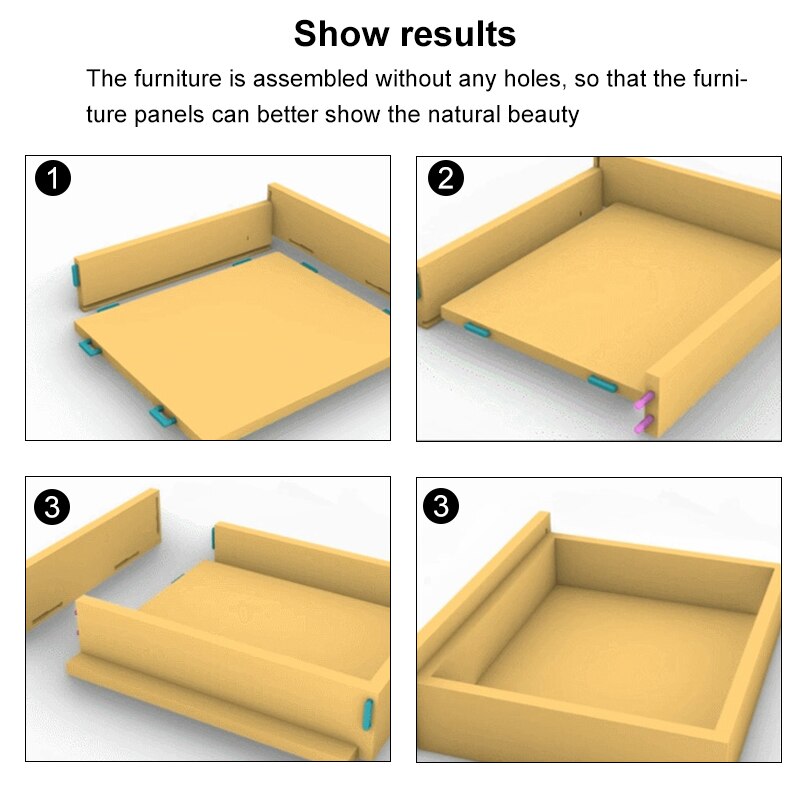 Show results

The furniture is assembled without any holes, so that the furniture panels can better show the natural beauty

1

2

3

3