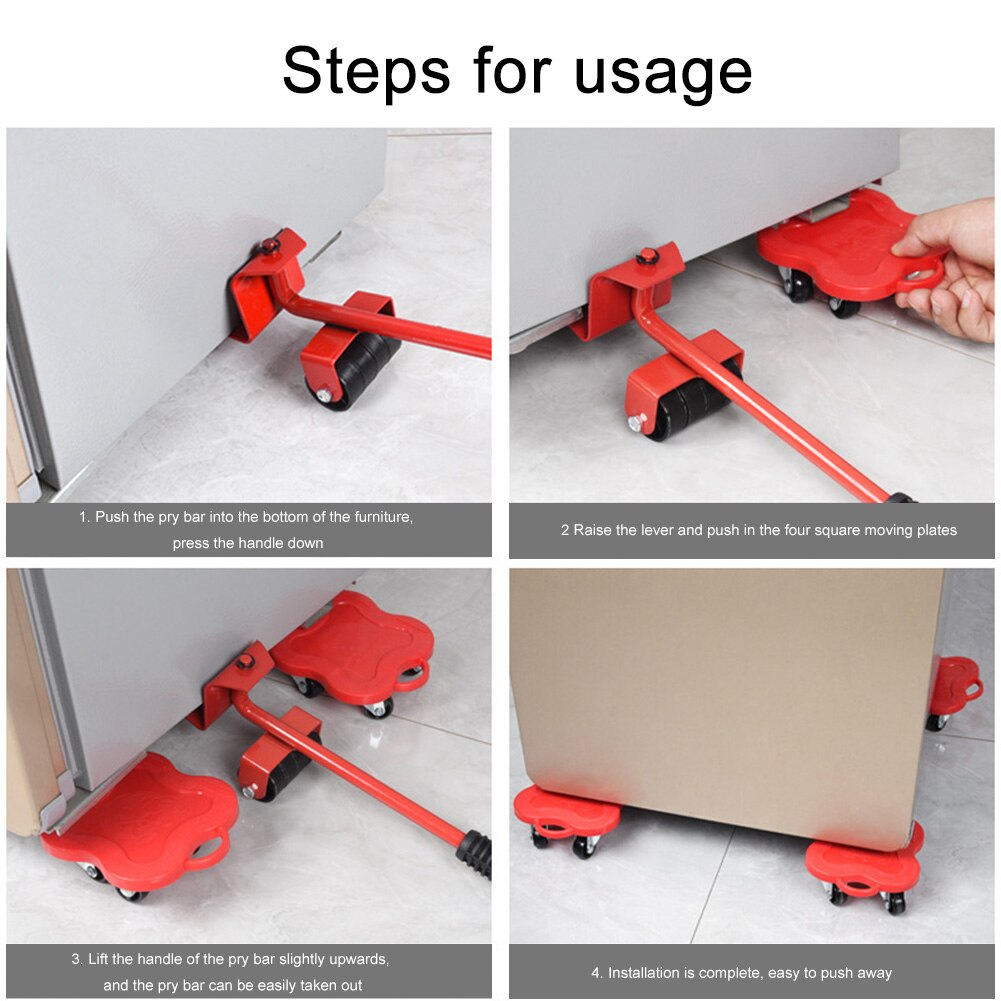 Steps for usage

1. Push the pry bar into the bottom of the furniture, press the handle down

2 Raise the lever and push in the four square moving plates

3. Lift the handle of the pry bar slightly upwards, and the pry bar can be easily taken out

4. Installation is complete, easy to push away