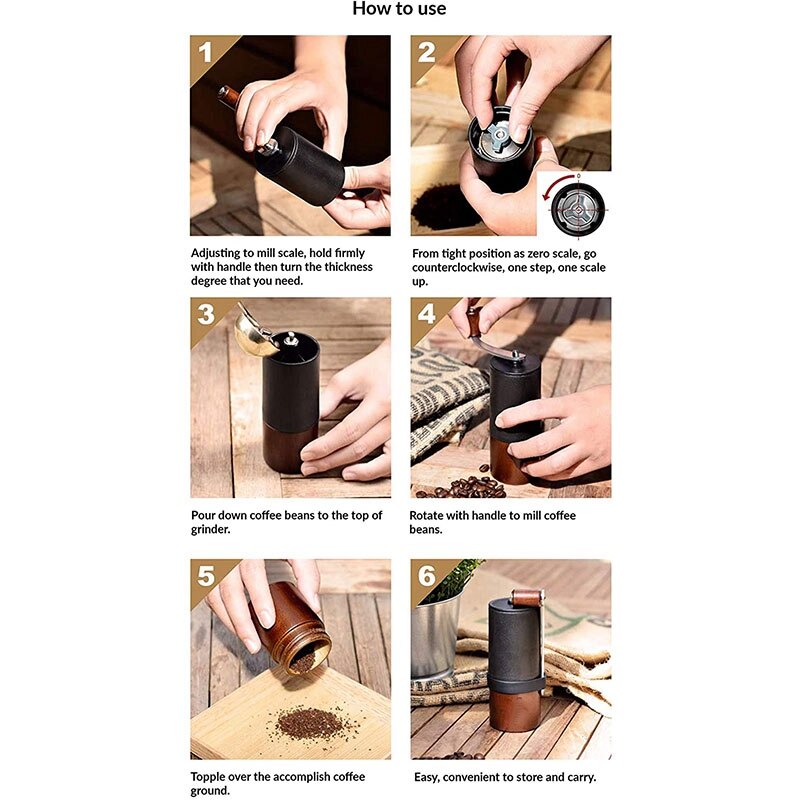 How to use

1

Adjusting to mill scale, hold firmly with handle then turn the thickness degree that you need.

2

From tight position as zero scale, go counterclockwise, one step, one scale up.

3

Pour down coffee beans to the top of grinder.

4

Rotate with handle to mill coffee beans.

5

Topple over the accomplish coffee ground.

6

Easy, convenient to store and carry.