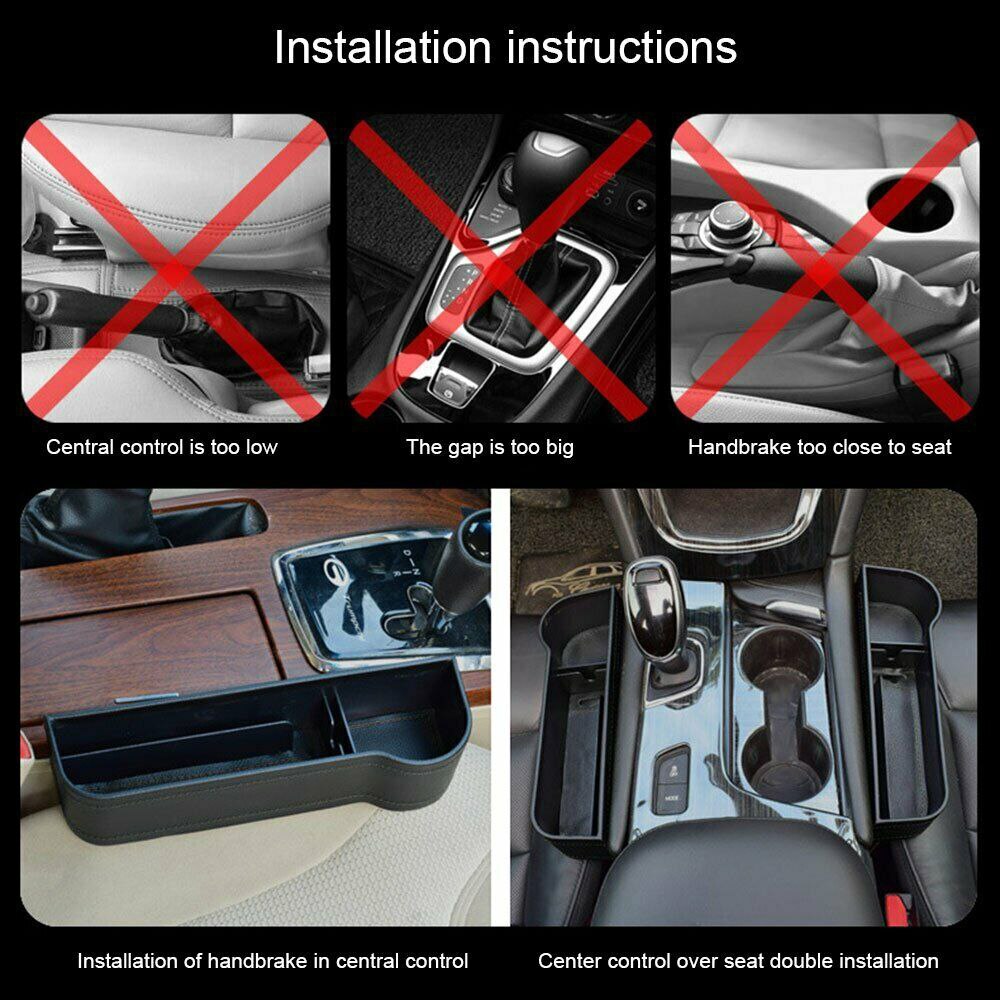 Installation instructions

Central control is too low

The gap is too big

Handbrake too close to seat

Installation of handbrake in central control

Center control over seat double installation