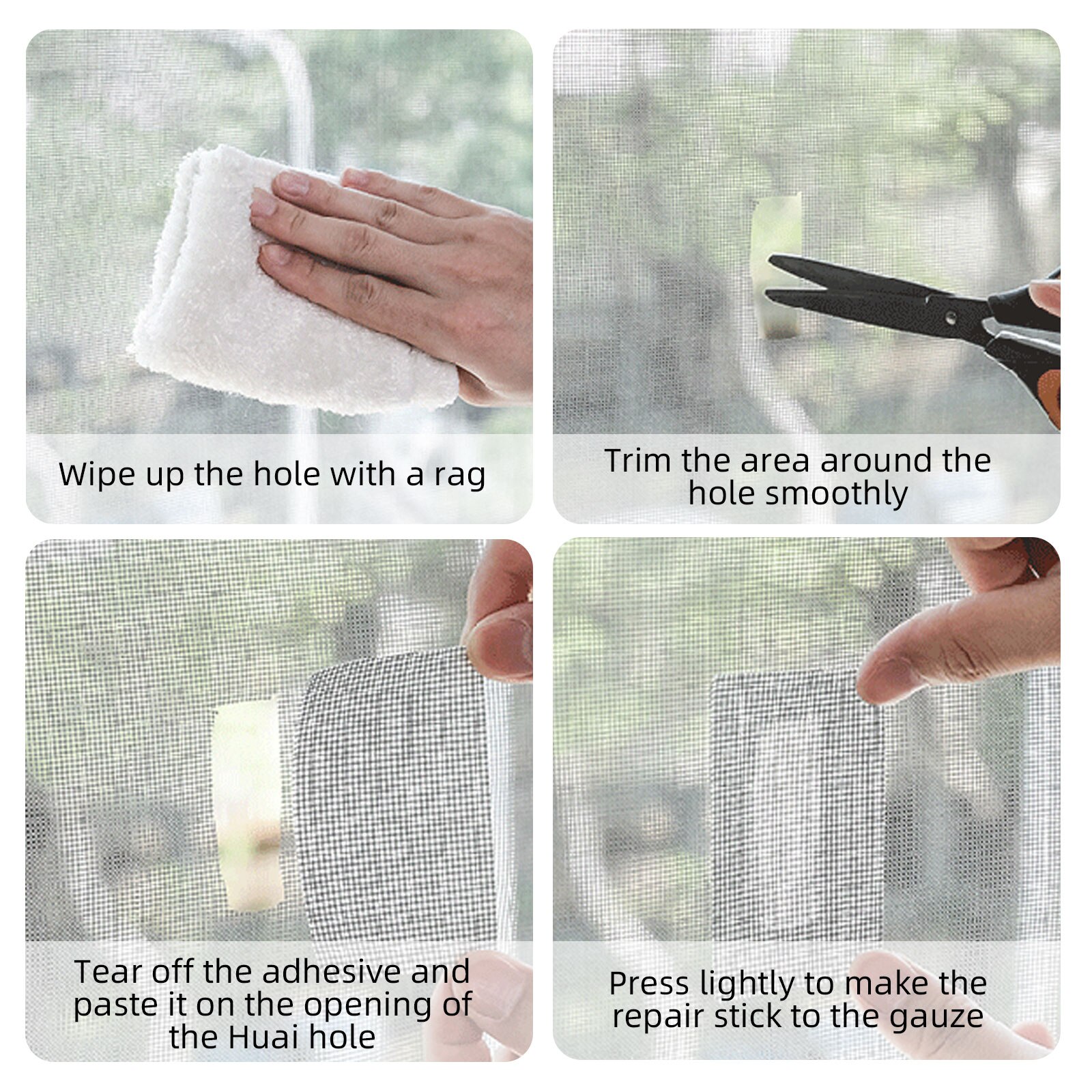 Wipe up the hole with a rag

Trim the area around the hole smoothly

Tear off the adhesive and paste it on the opening of the Huai hole

Press lightly to make the repair stick to the gauze