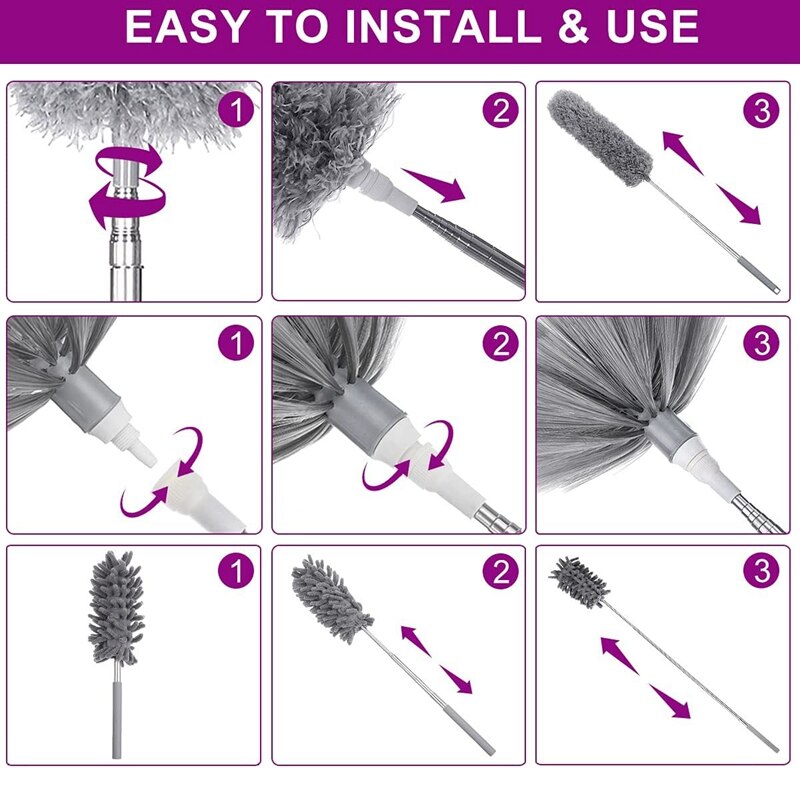 EASY TO INSTALL & USE

1

2

3

1

2

3

1

2

3